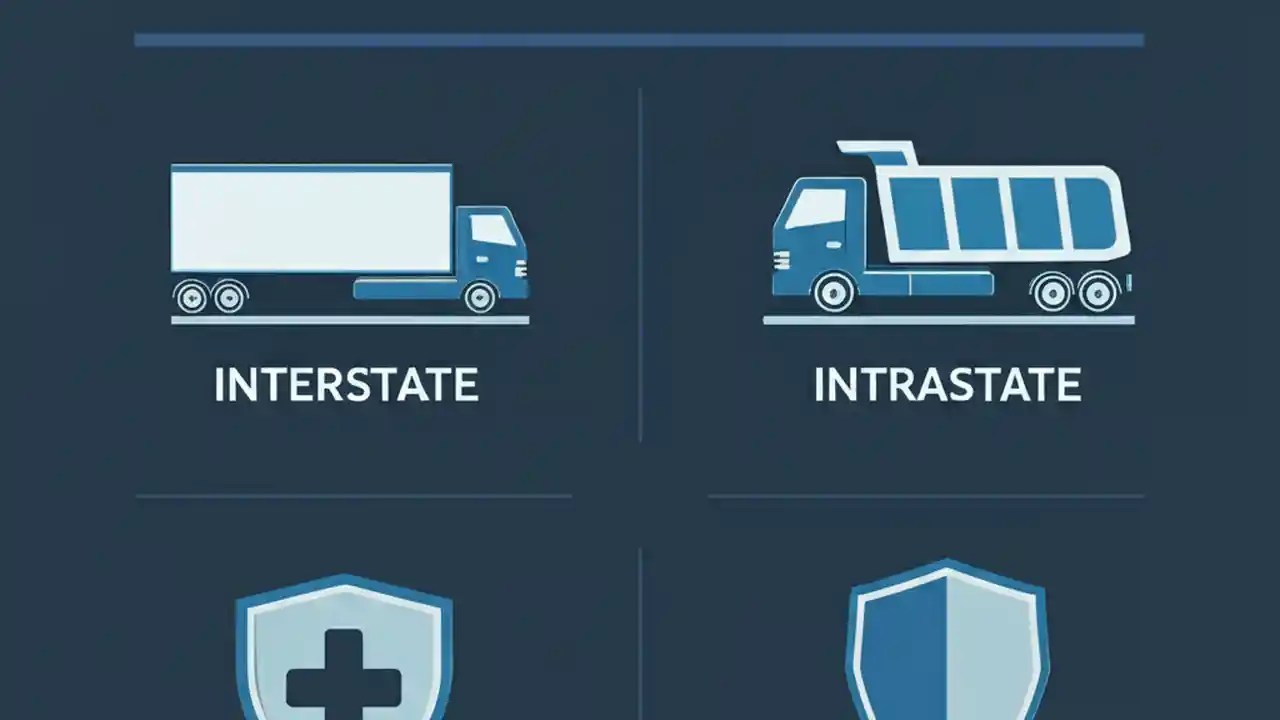 INTERSTATE

INTRASTATE