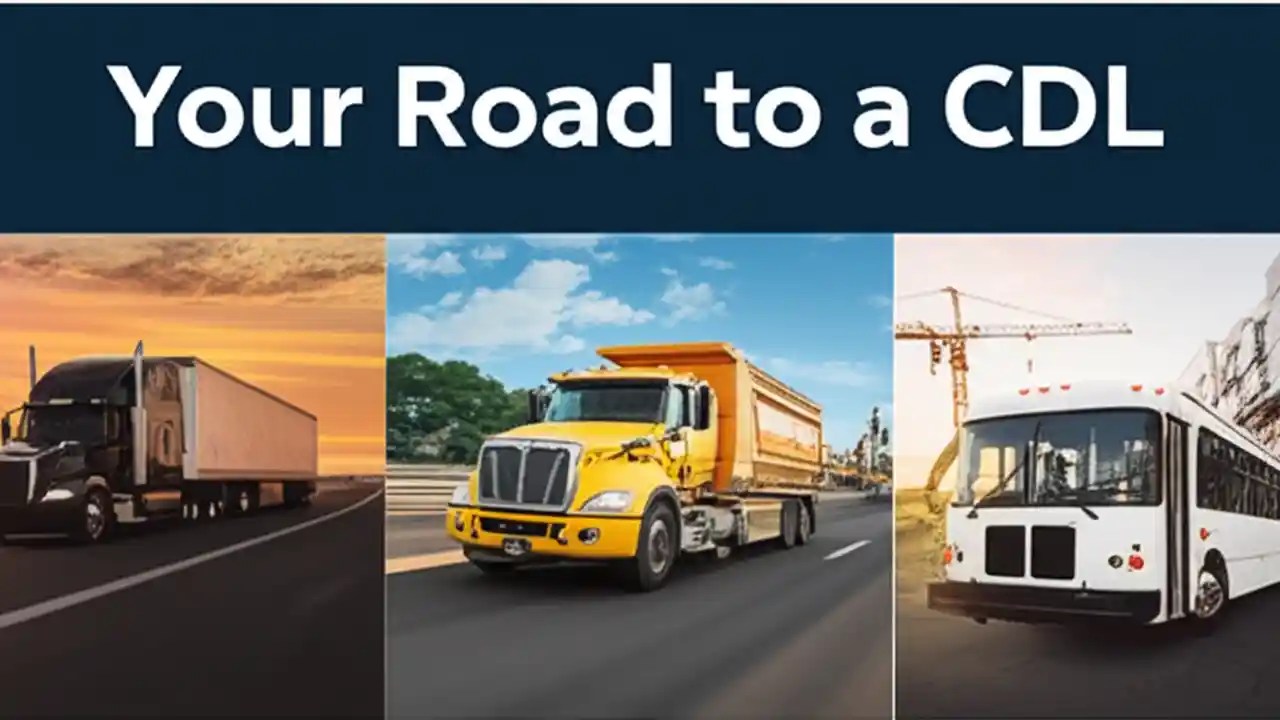 Your Road to a CDL