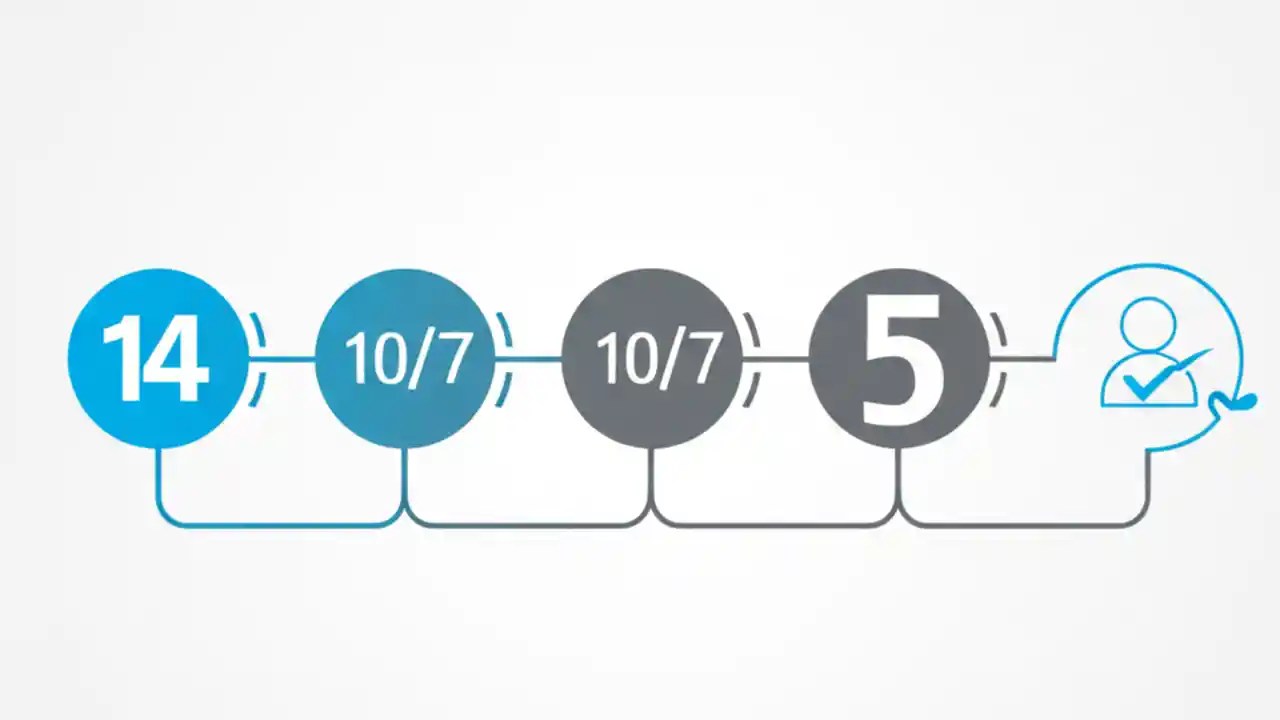 14

10/7

10/7

5