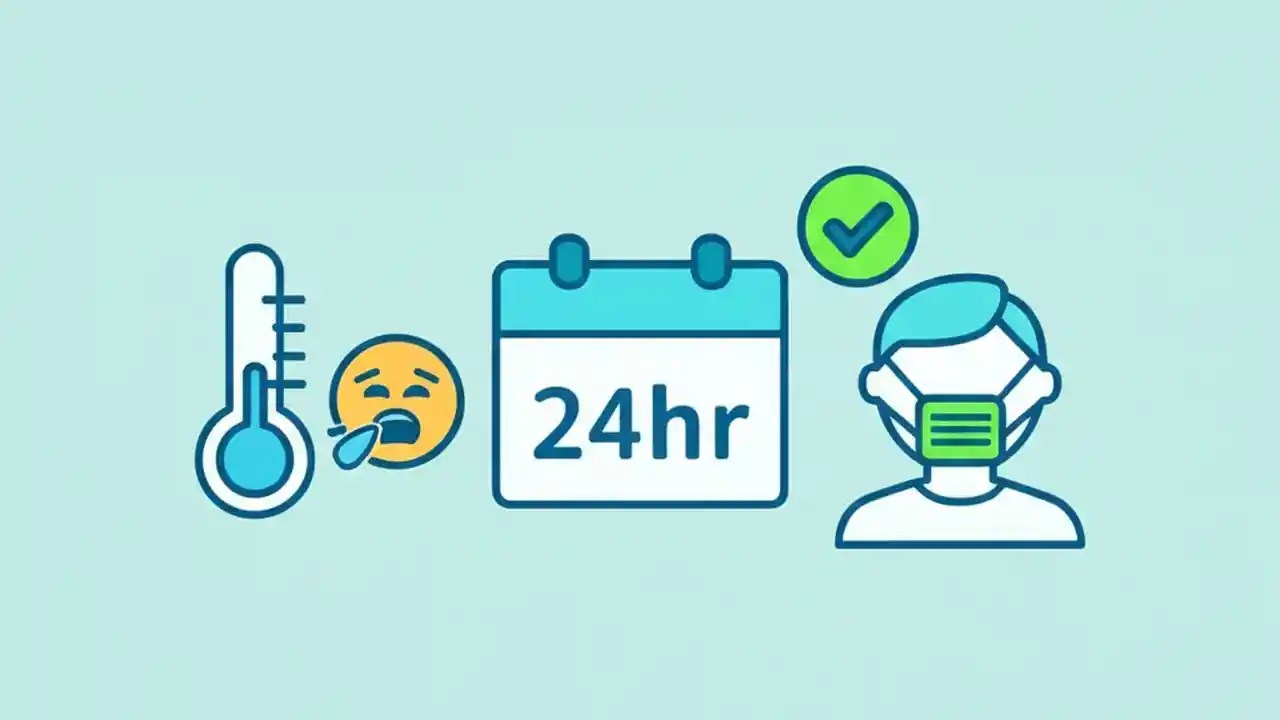 24hr