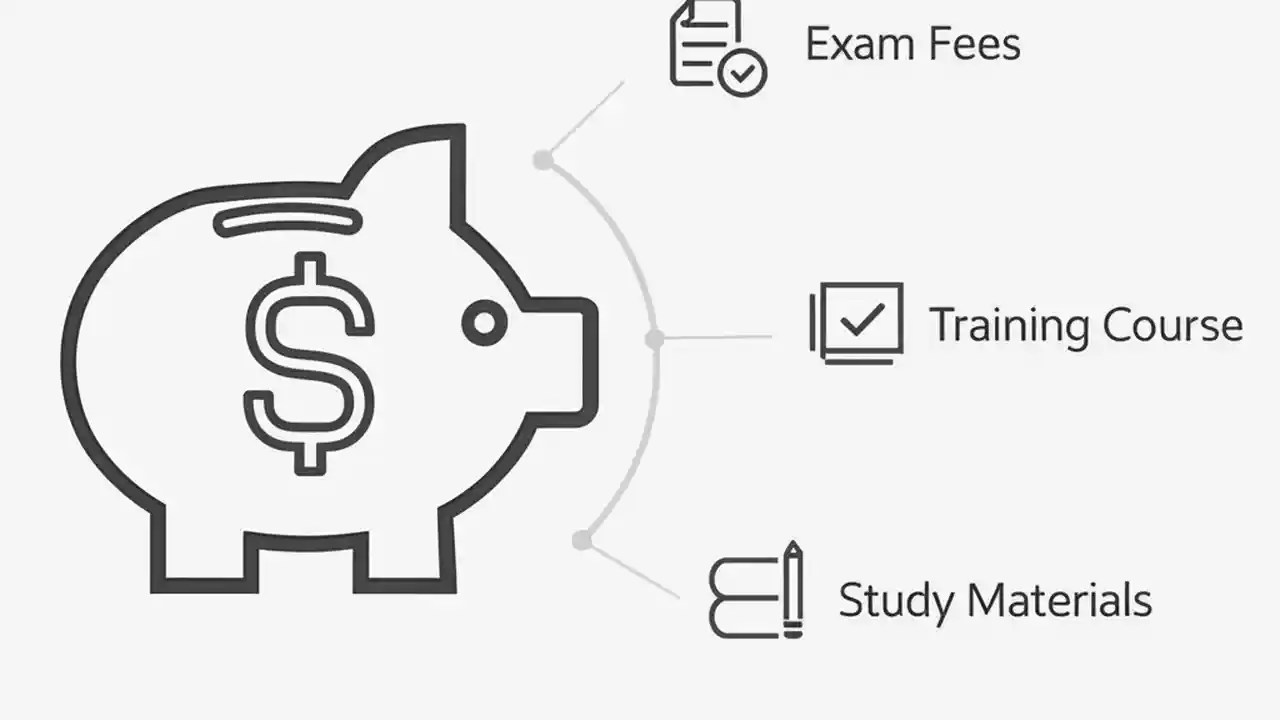 $

Exam Fees

Training Course

Study Materials