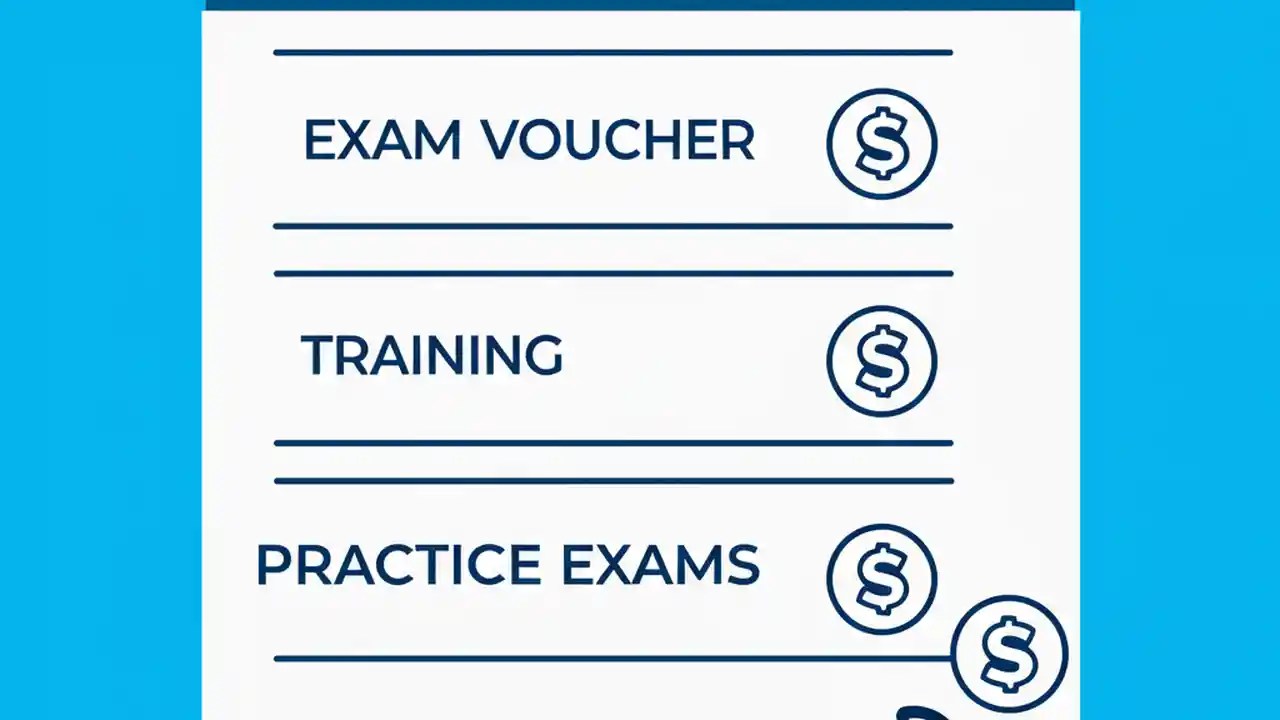 EXAM VOUCHER $

TRAINING $

PRACTICE EXAMS $

$