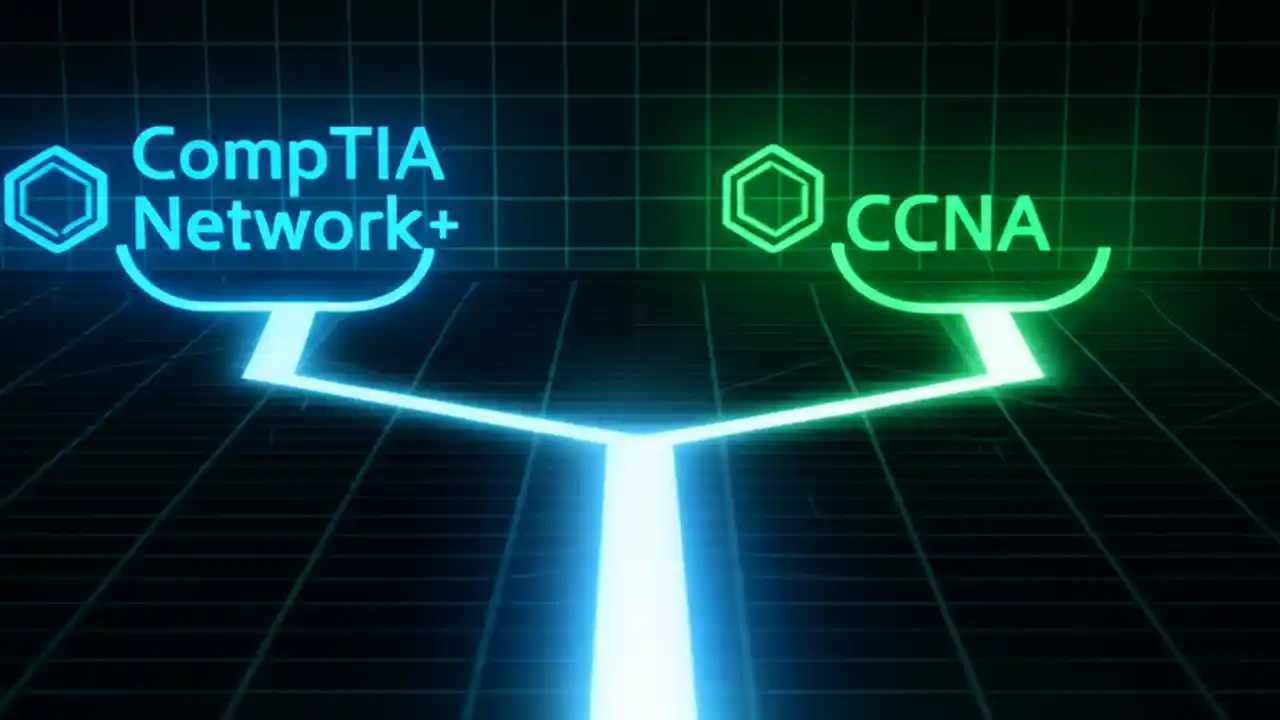 CompTIA Network+

CCNA