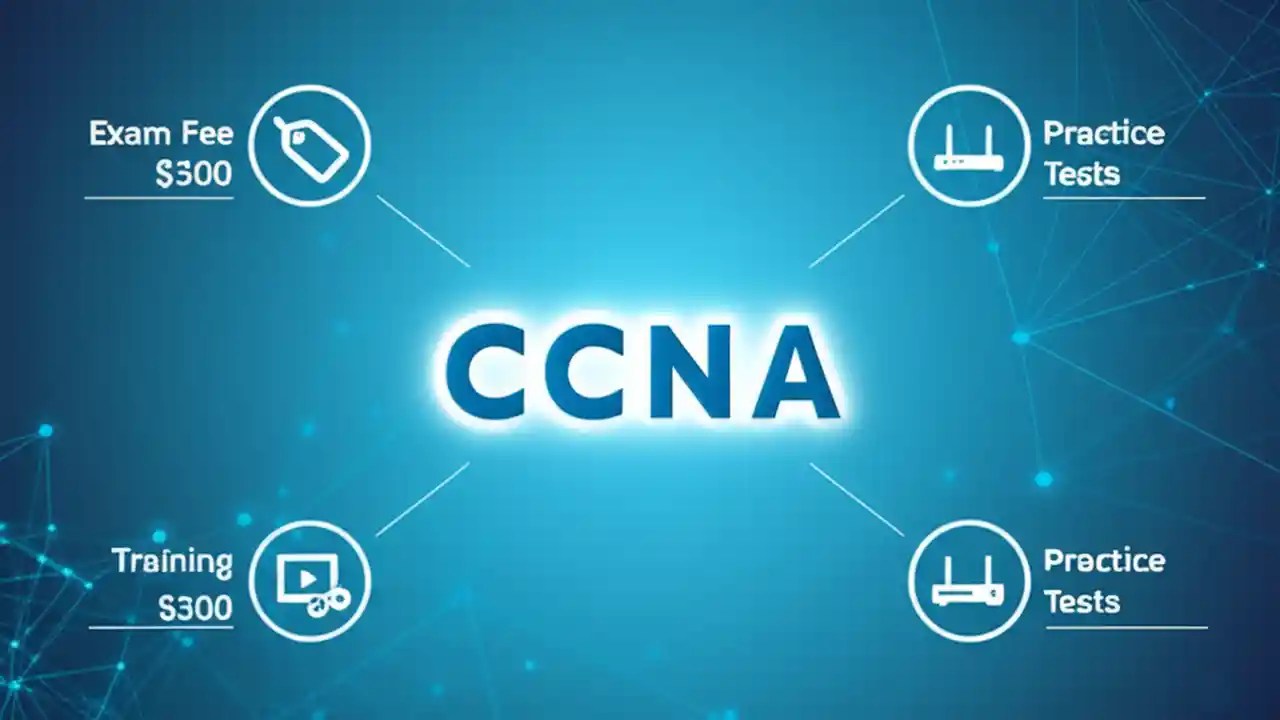 Exam Fee
$300

Practice
Tests

CCNA

Training
$300

Practice
Tests