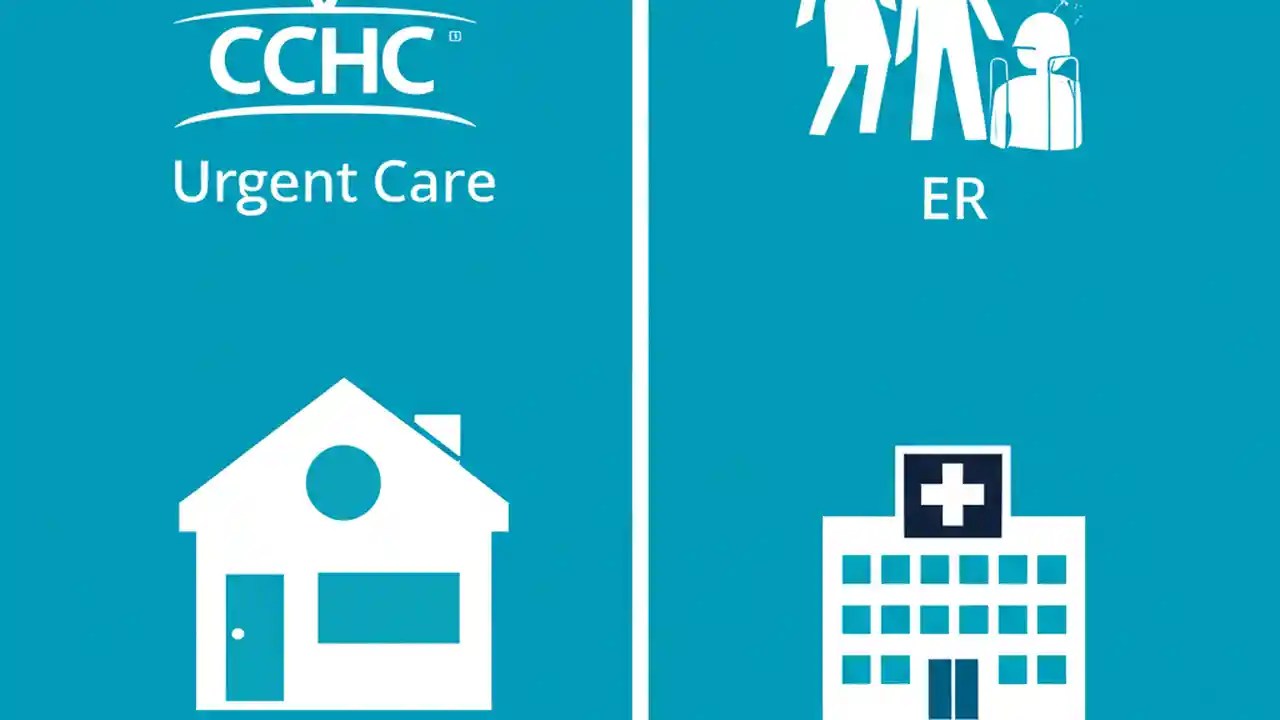 CCHC

Urgent Care

ER