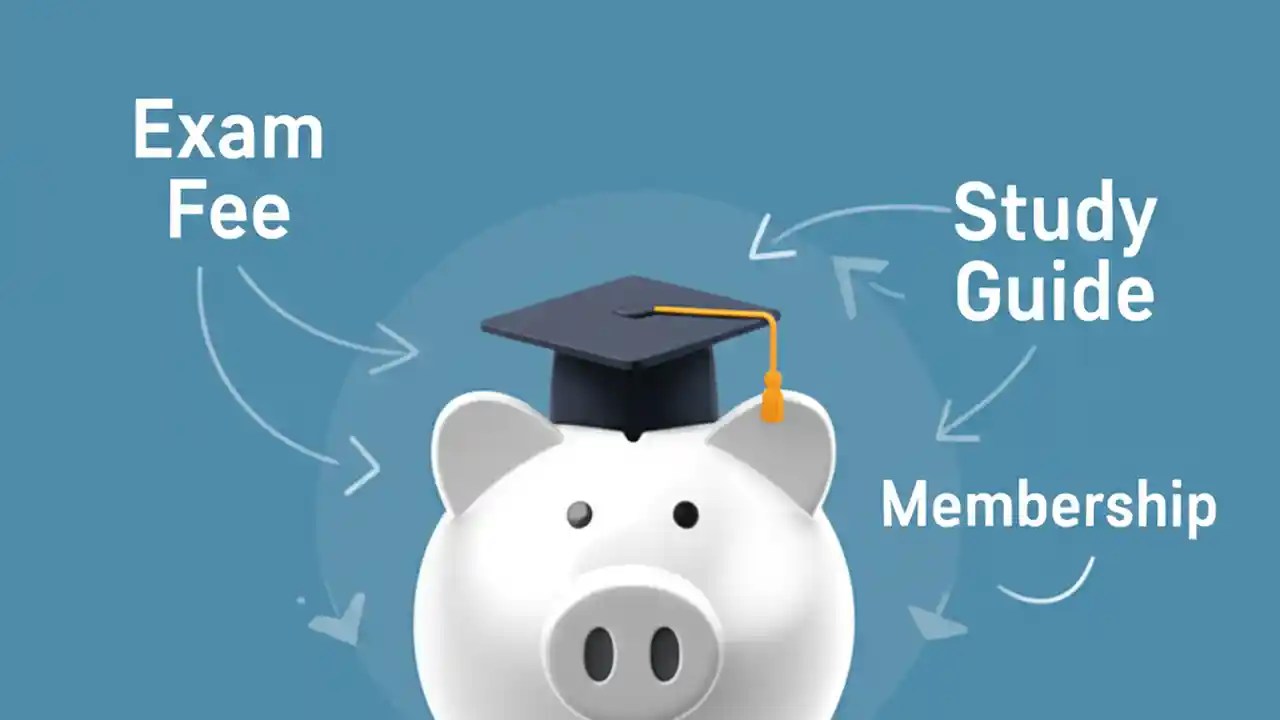 Exam Fee

Study Guide

Membership