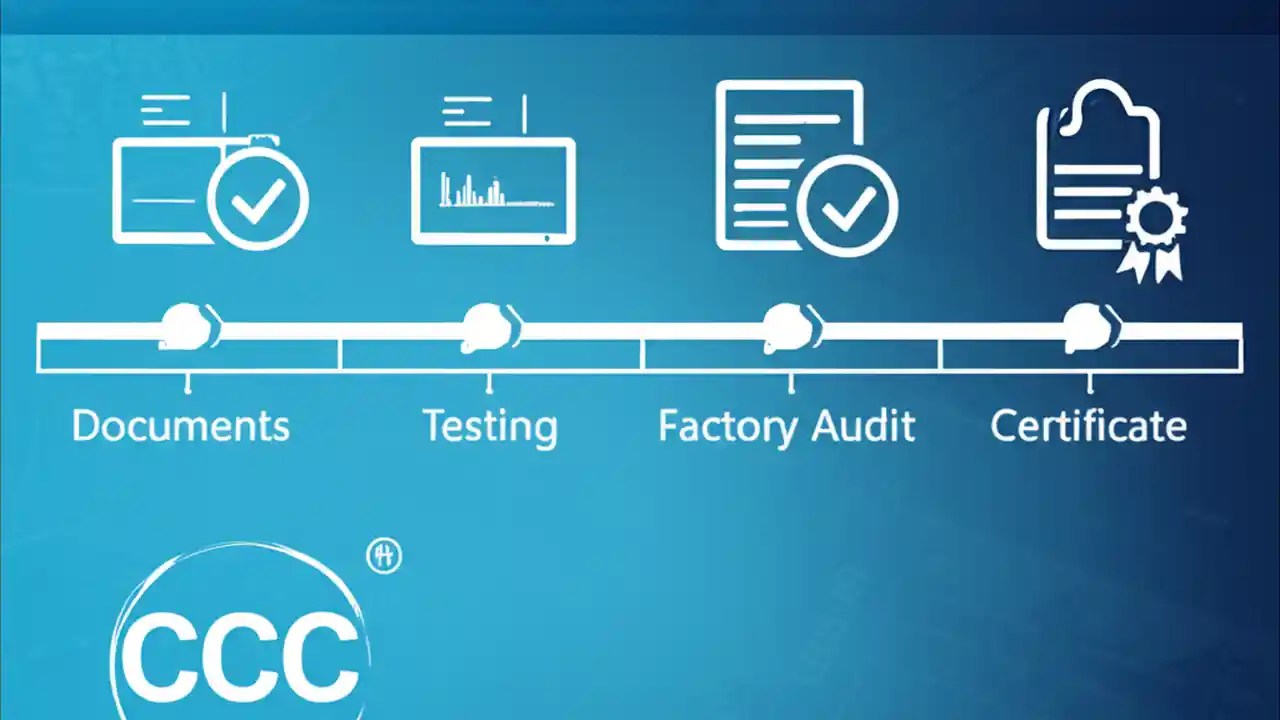 Documents

Testing

Factory Audit

Certificate

CCC