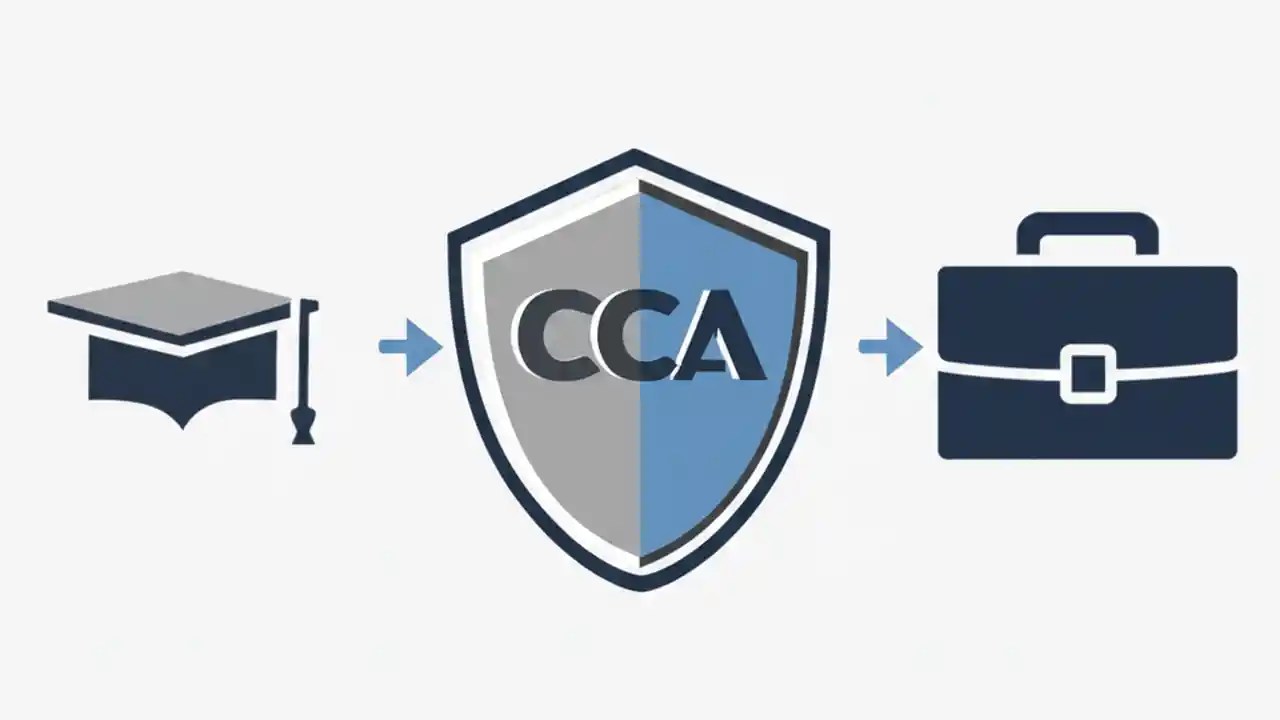 CCA