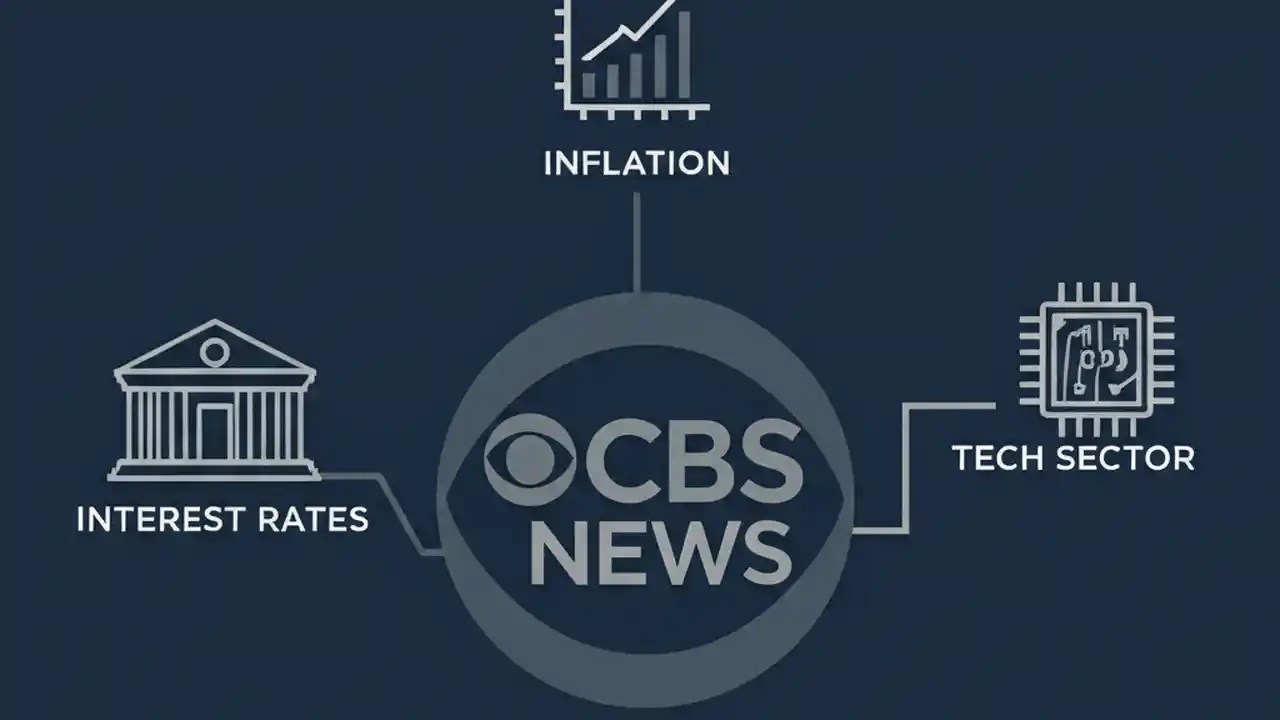 INFLATION

INTEREST RATES

CBS NEWS

TECH SECTOR