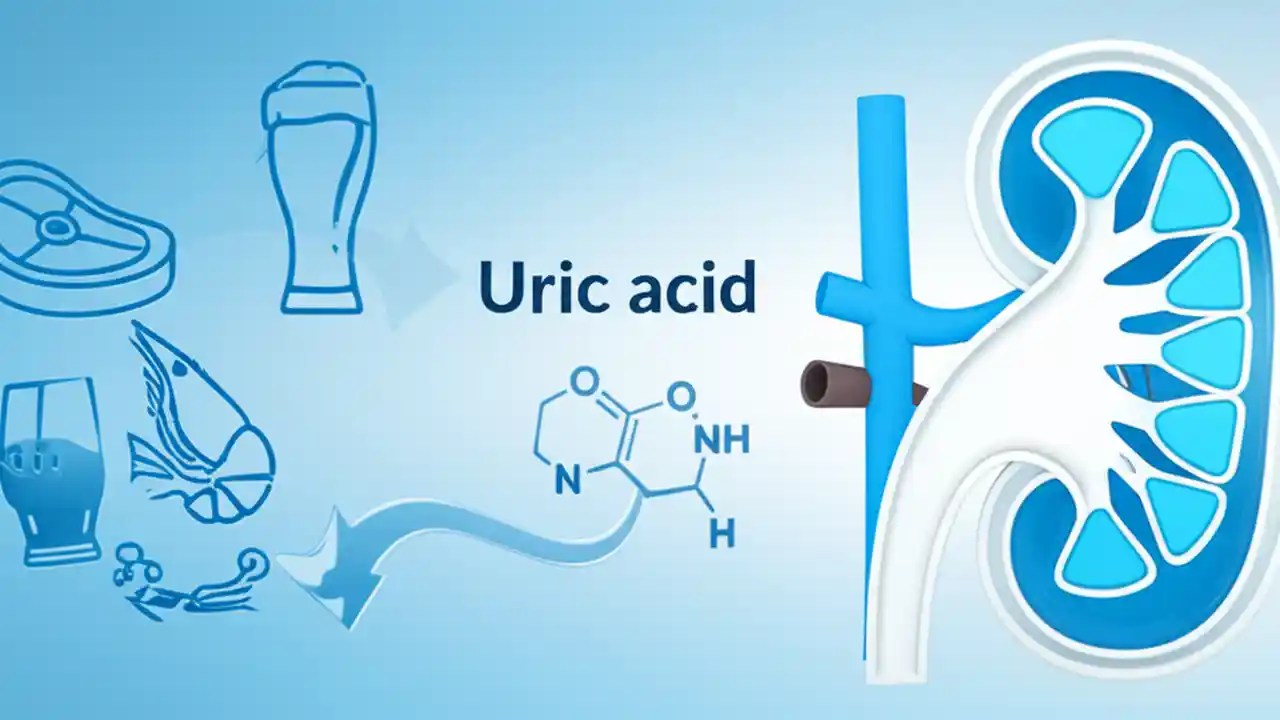 Uric acid

O
O
NH
N
H