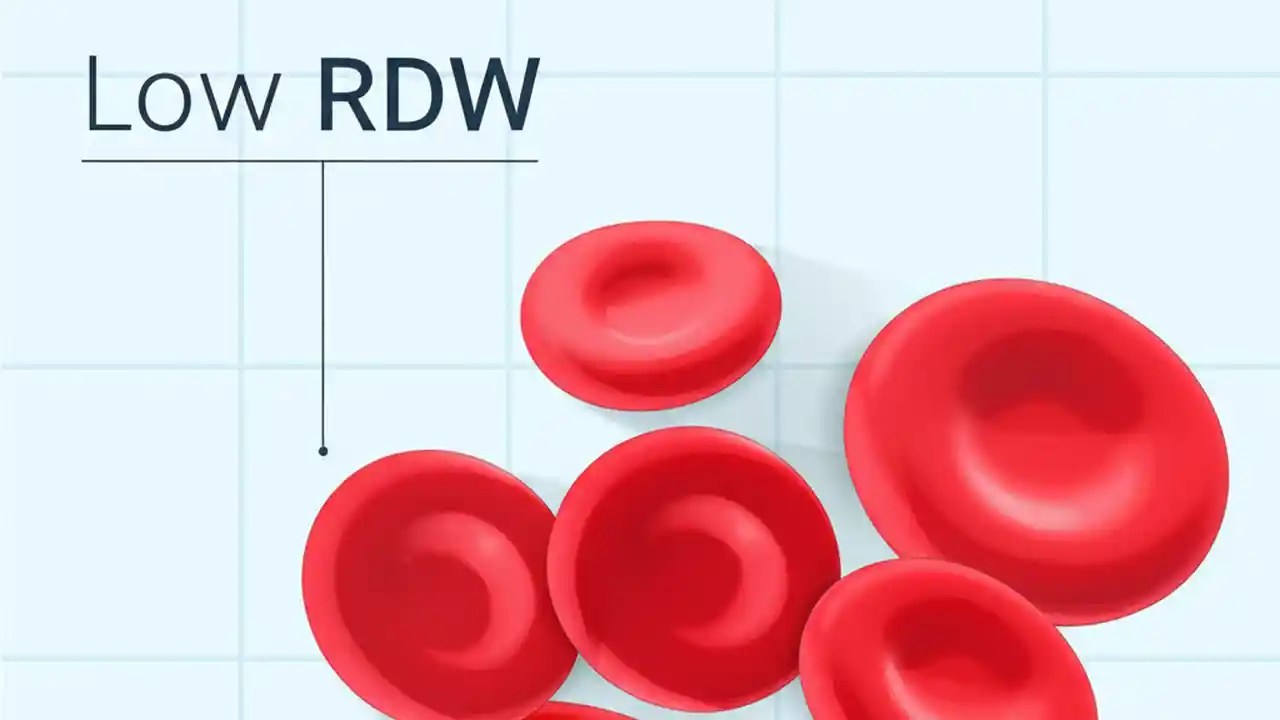 Low RDW