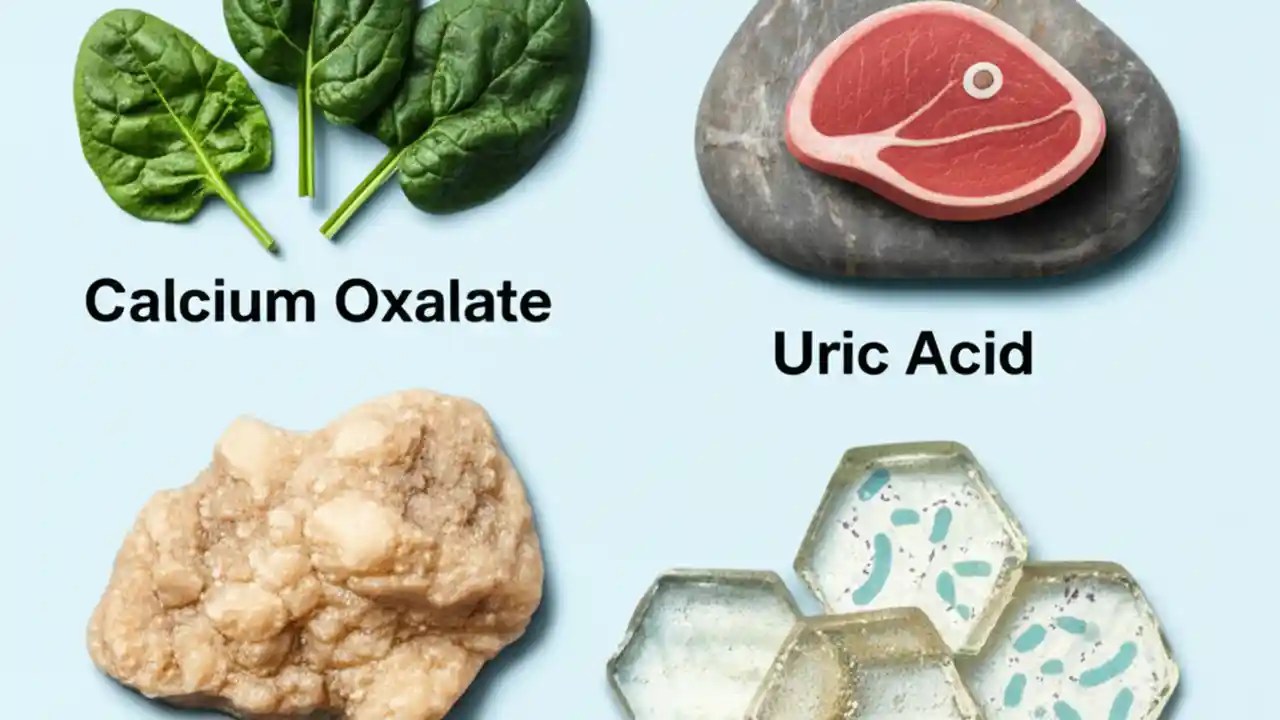 Calcium Oxalate

Uric Acid