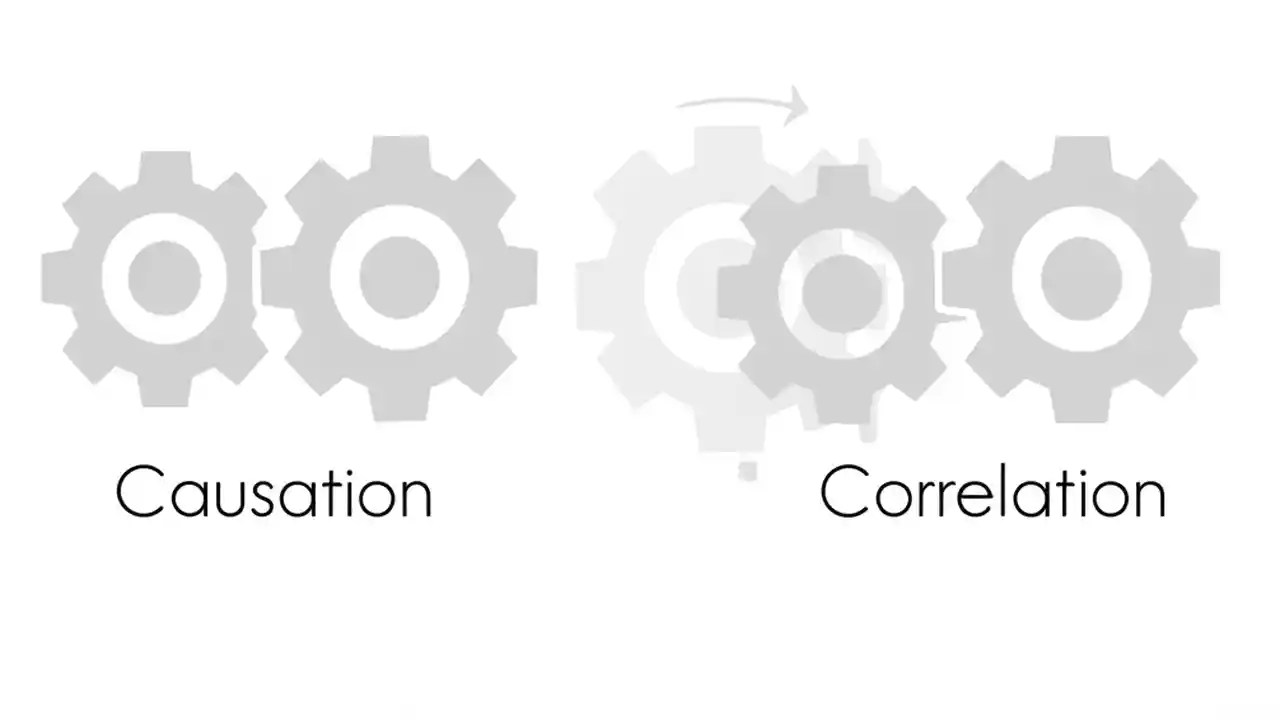 Causation

Correlation