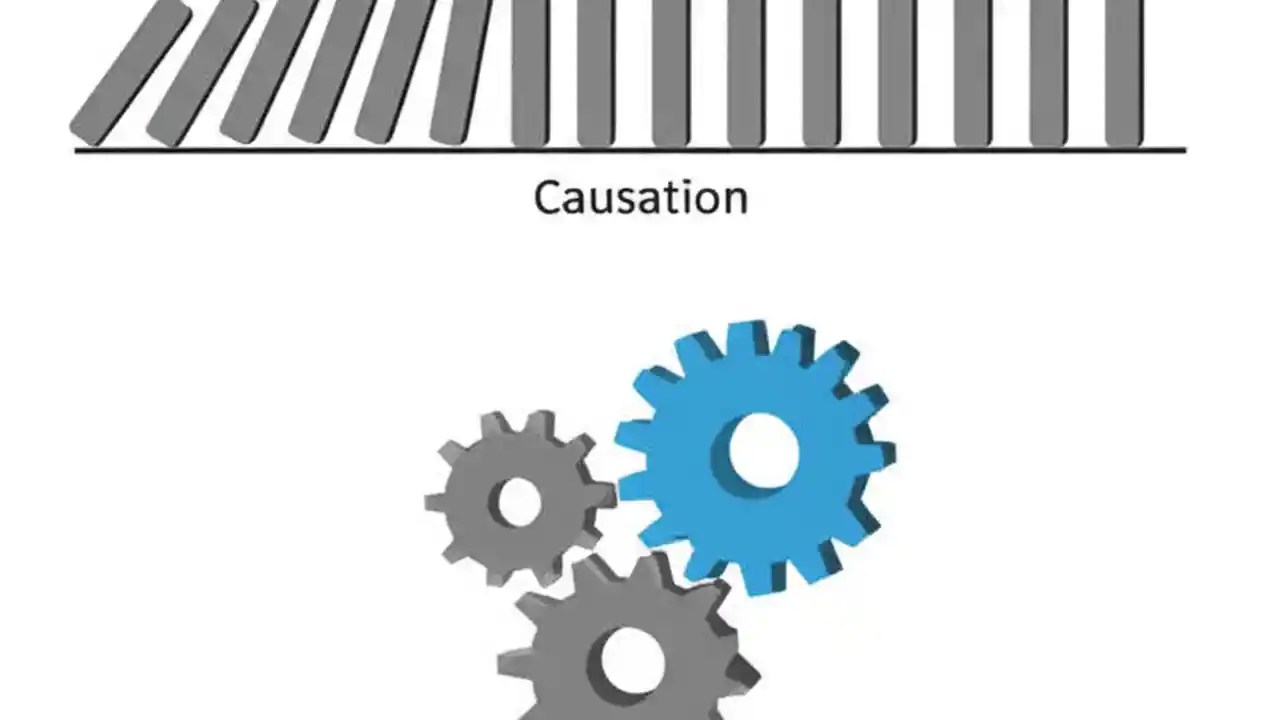 Causation