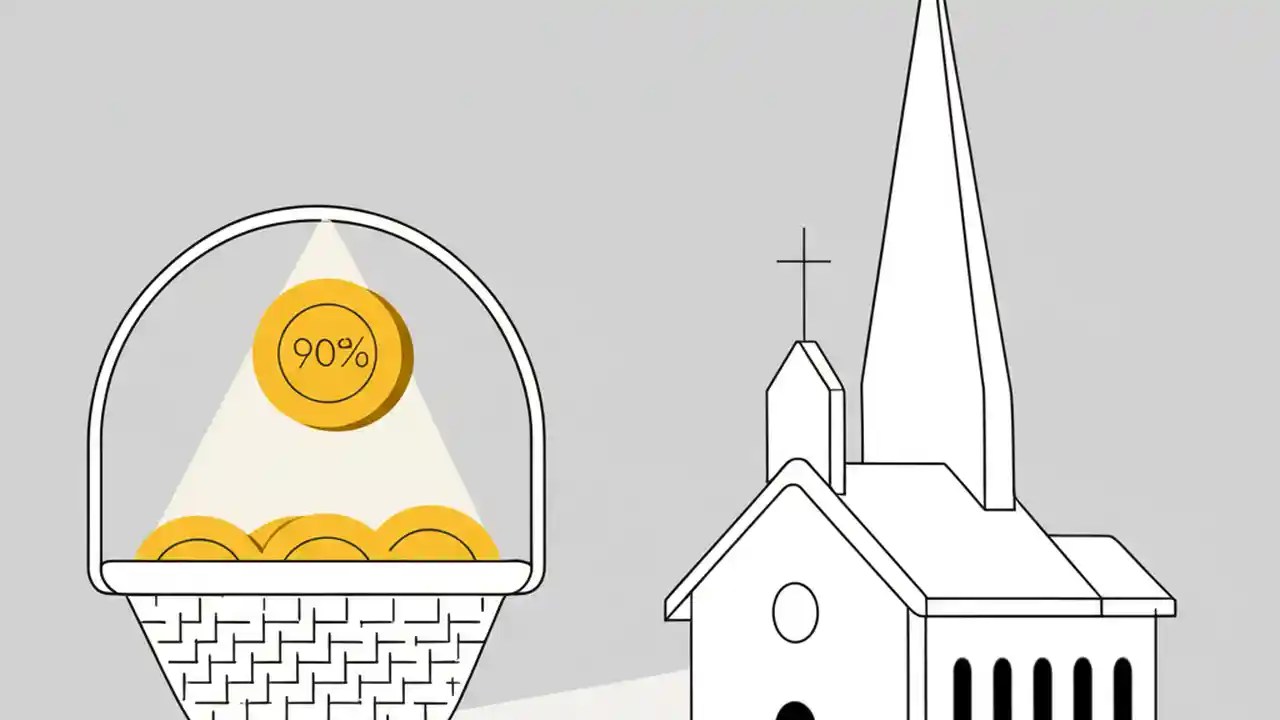 90%