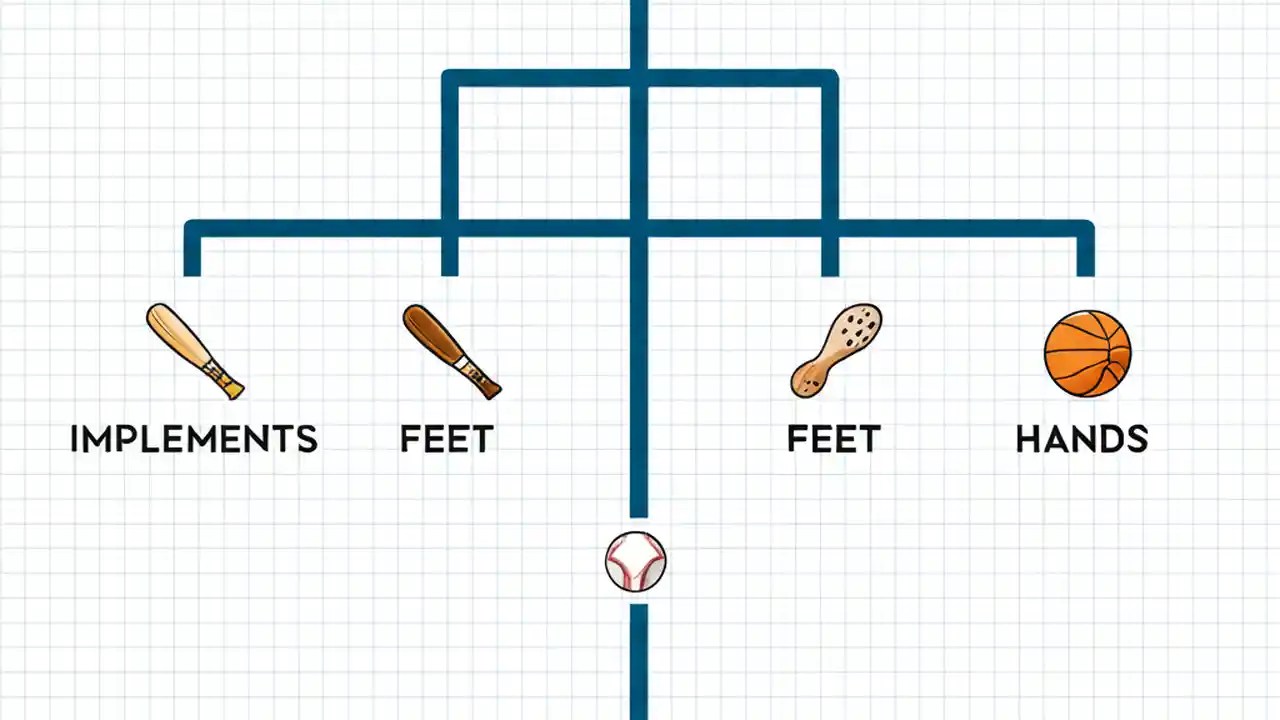 IMPLEMENTS FEET FEET HANDS