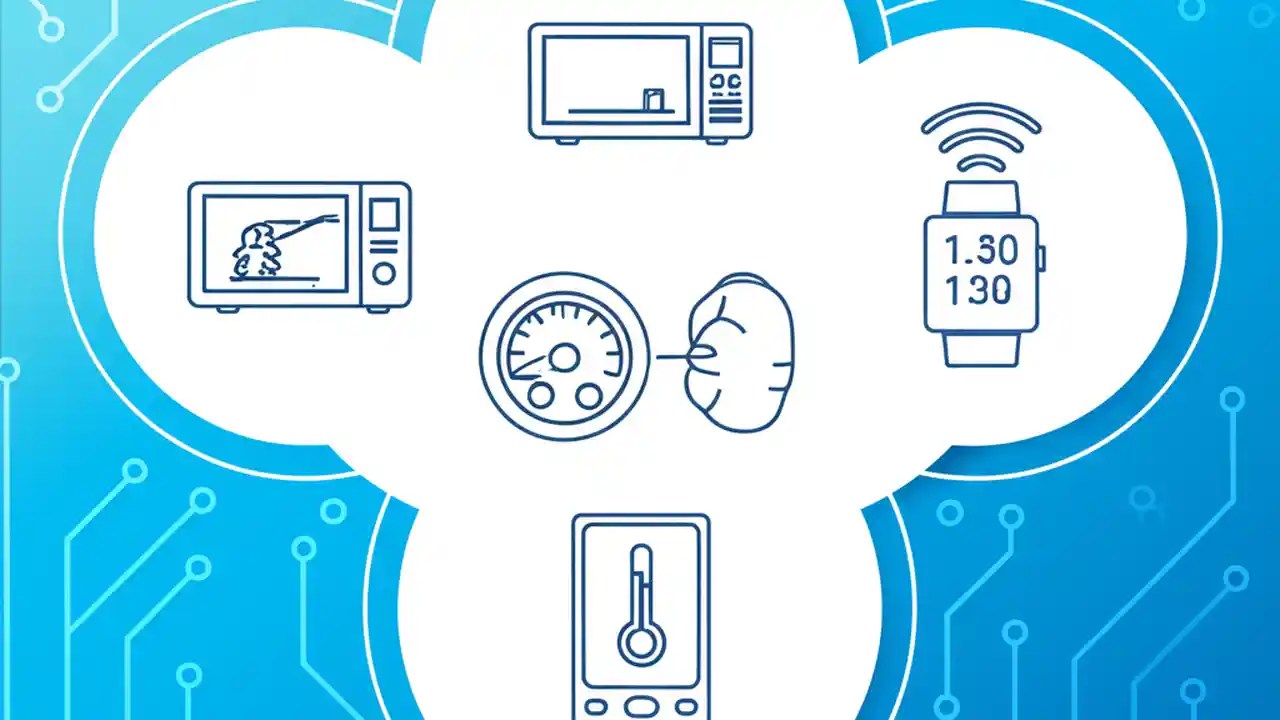 1.30
130