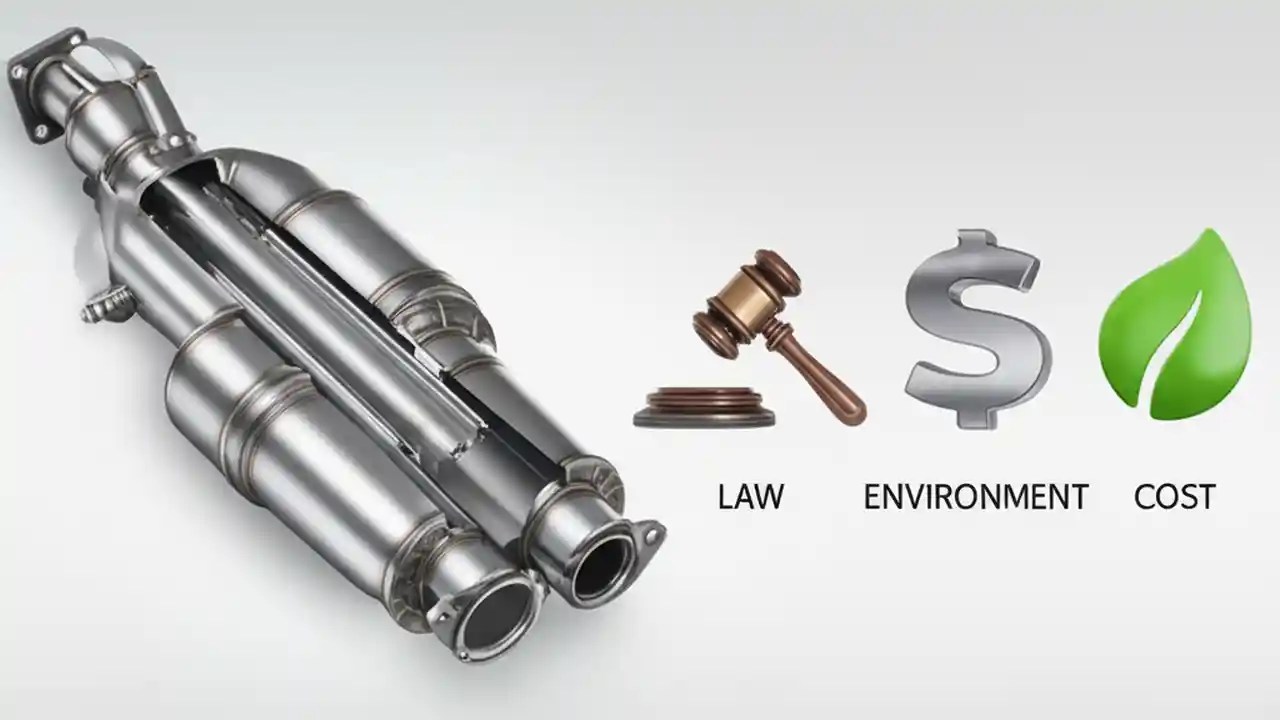 LAW ENVIRONMENT COST