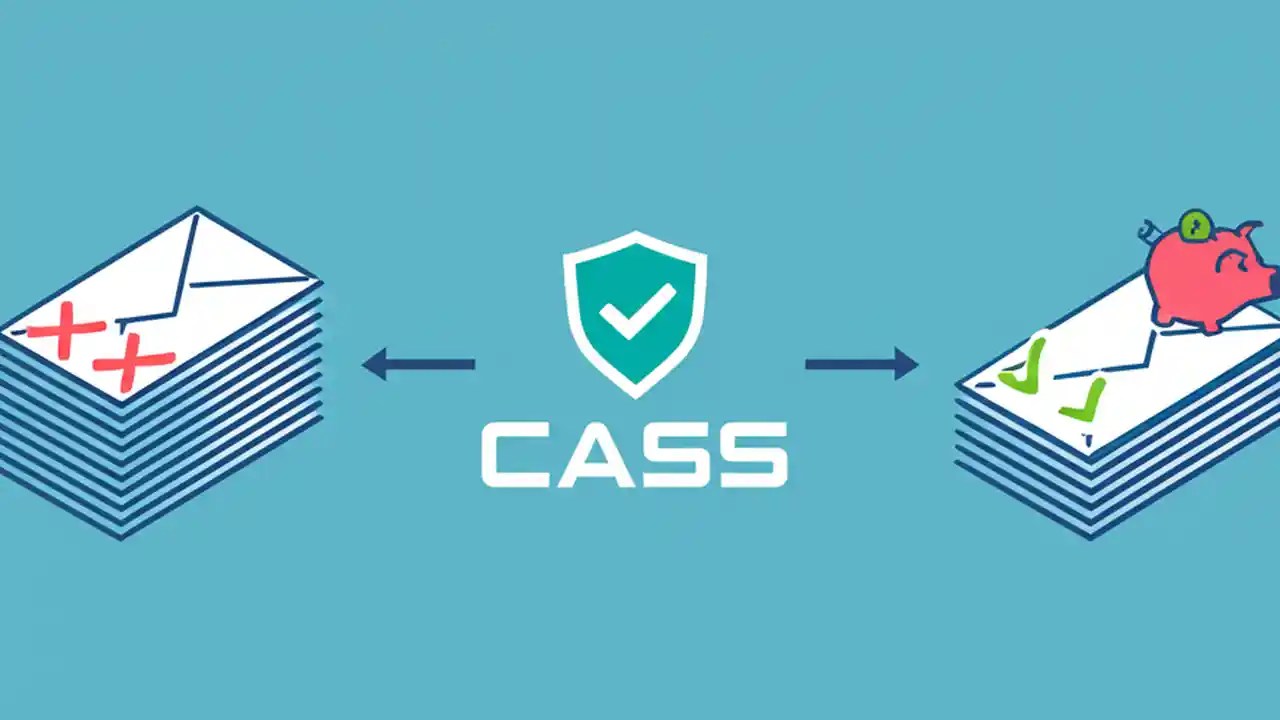 CASS