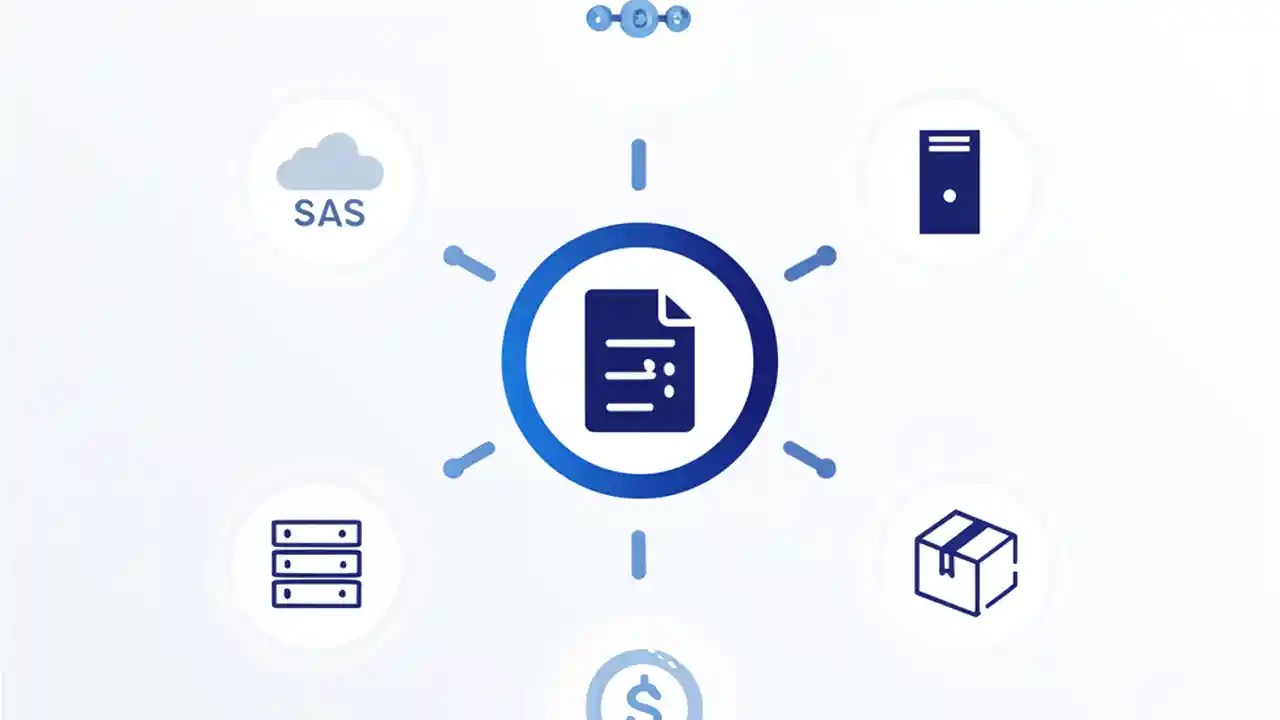 SAS

$