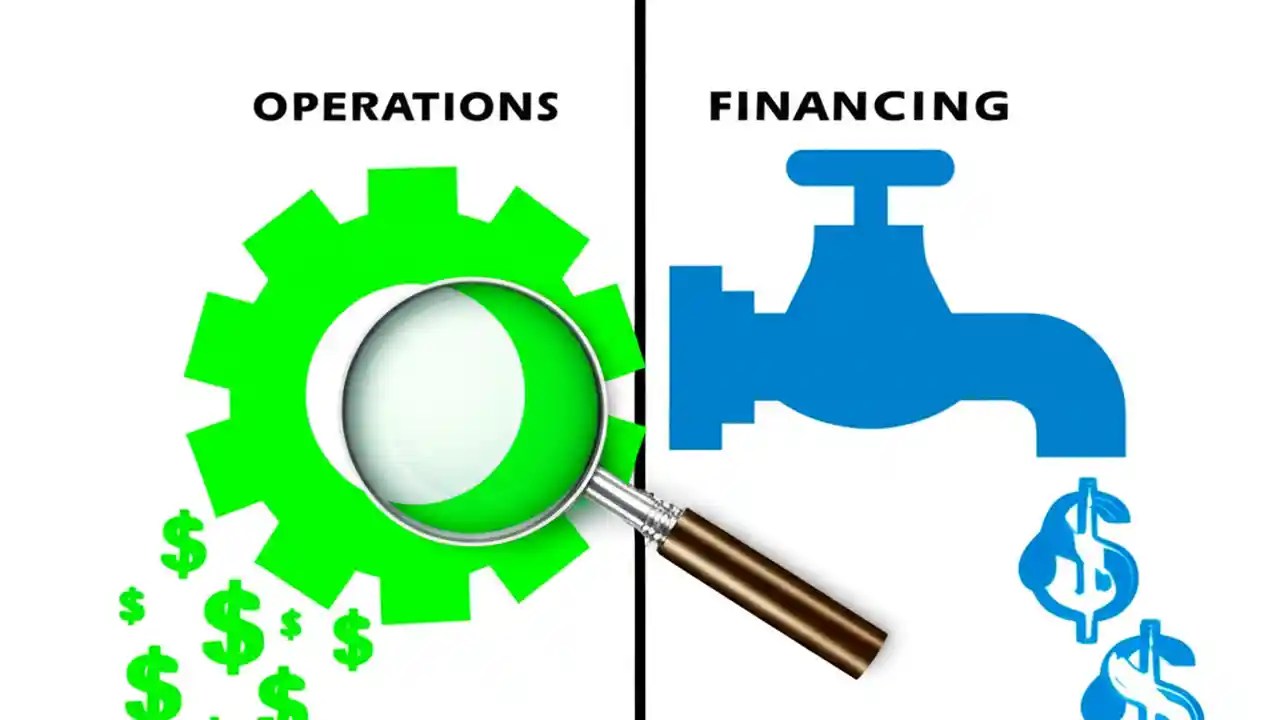 OPERATIONS

FINANCING

$ $ $ $ $ $ $

$ $