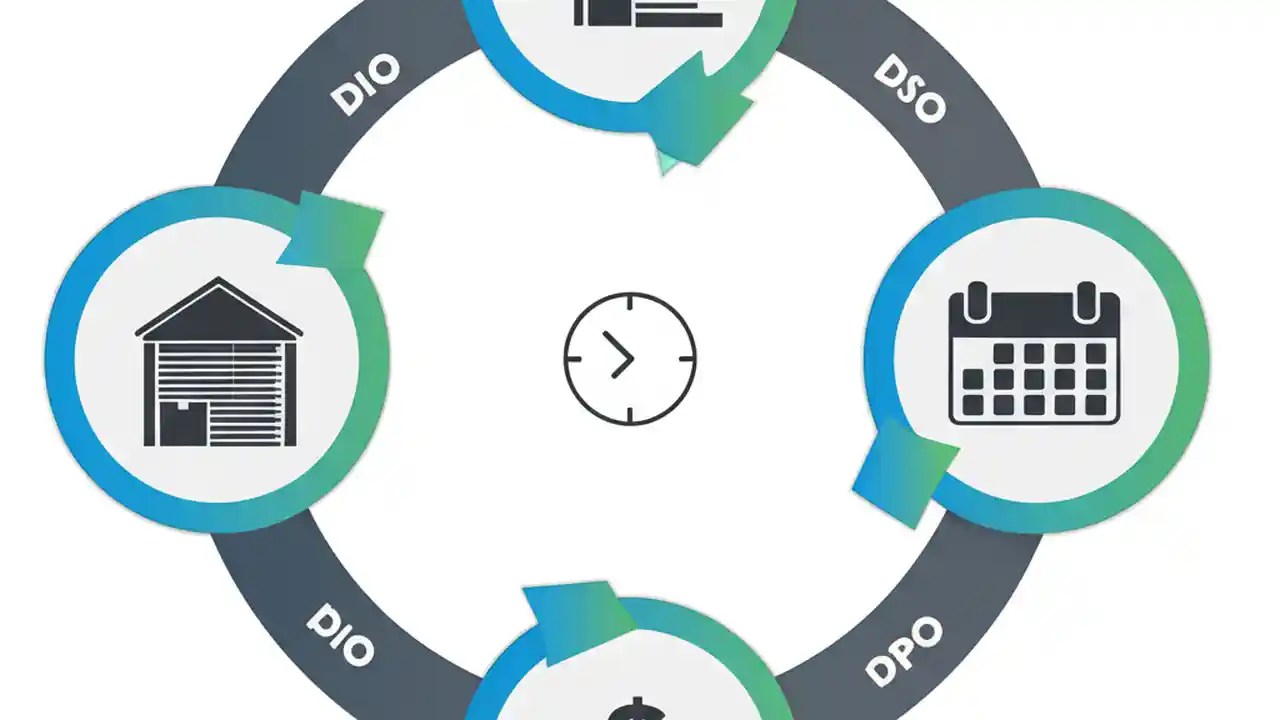 DIO

DSO

DIO

DPO