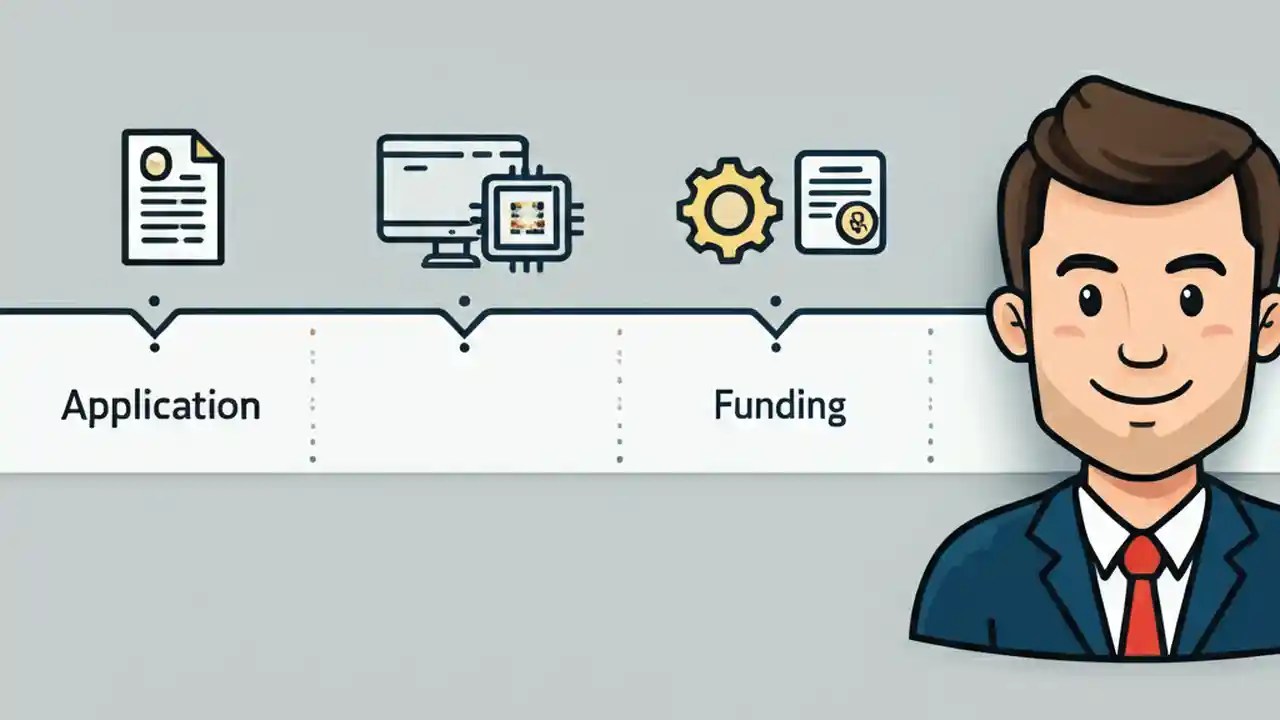 Application

Funding