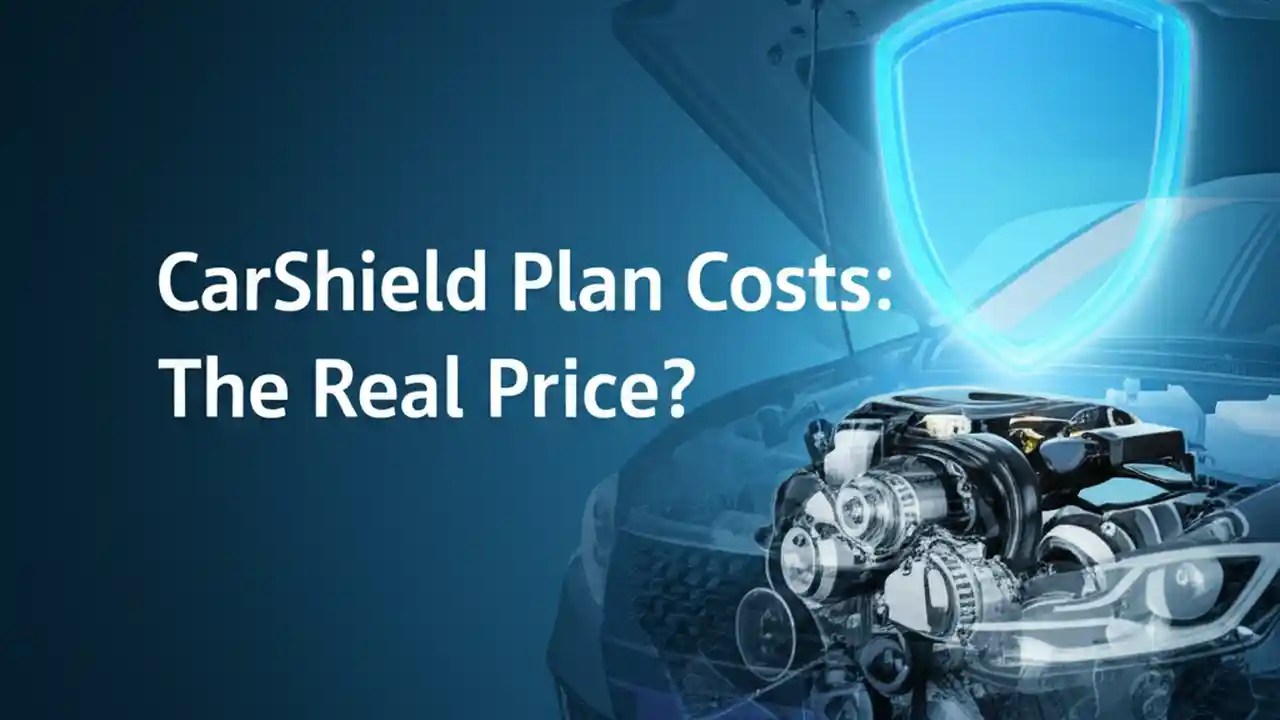 CarShield Plan Costs: The Real Price?