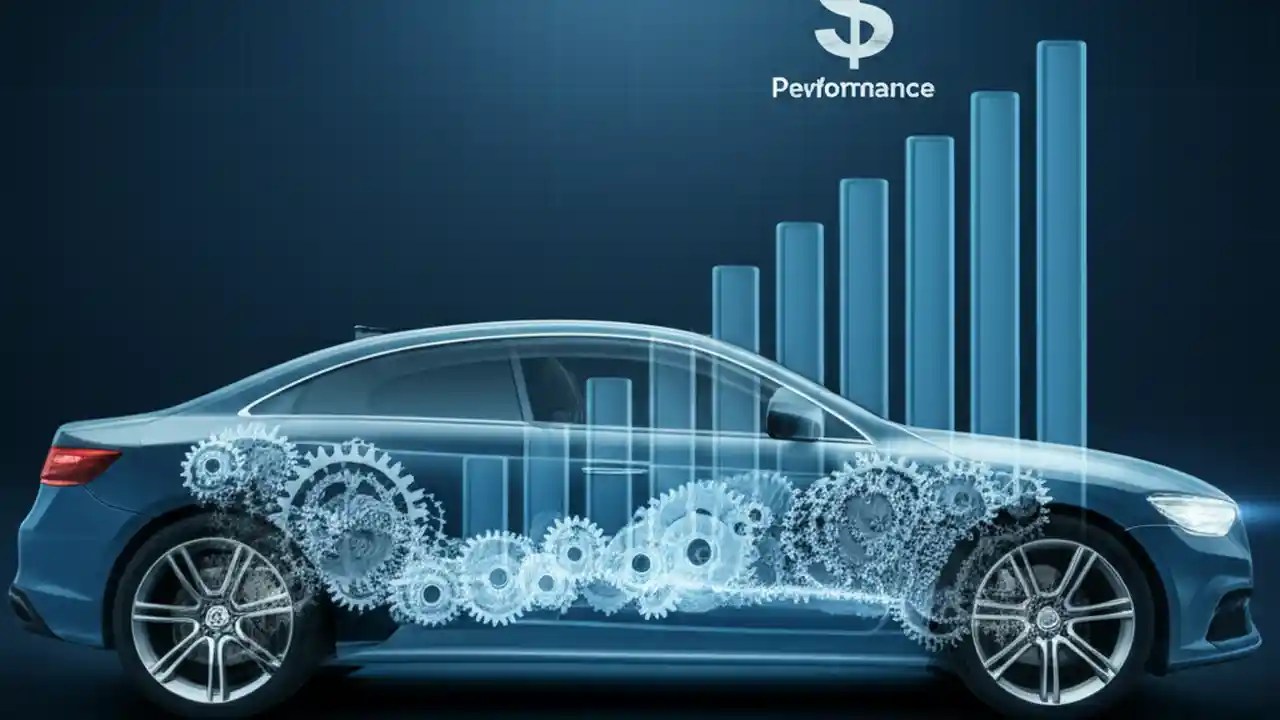 $

Pevformance