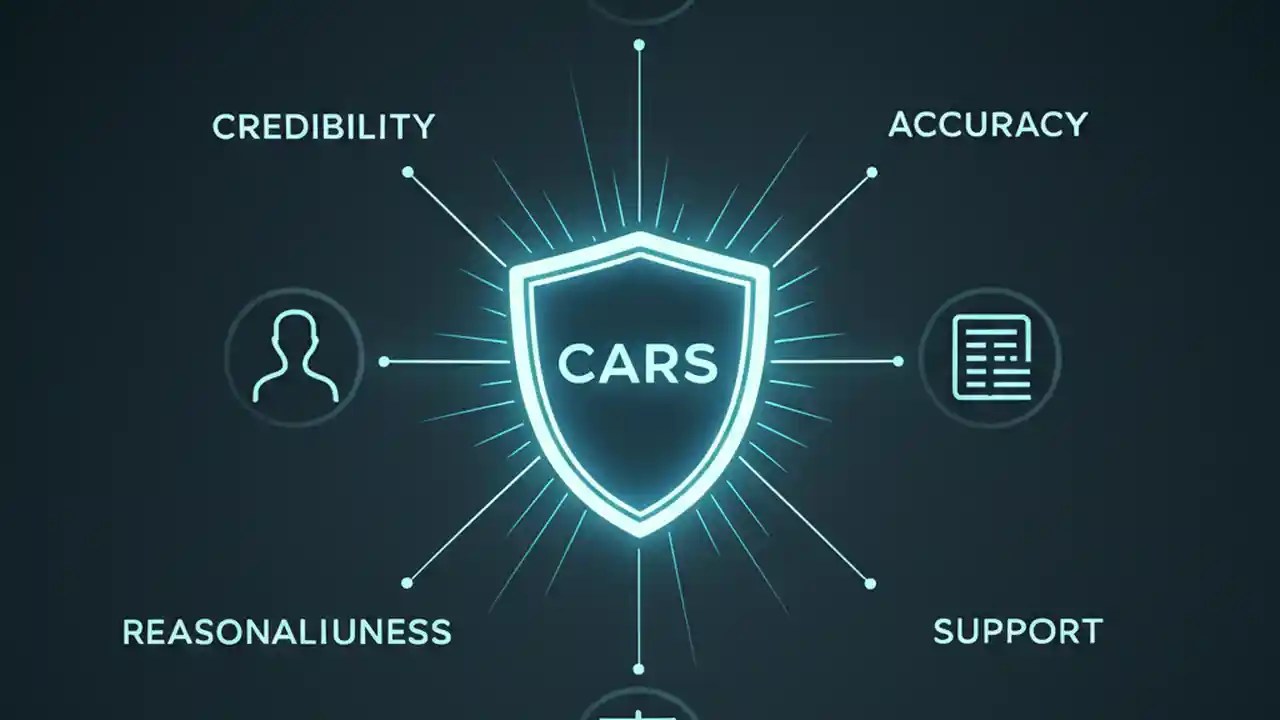 CREDIBILITY

ACCURACY

CARS

REASONALIUNESS

SUPPORT