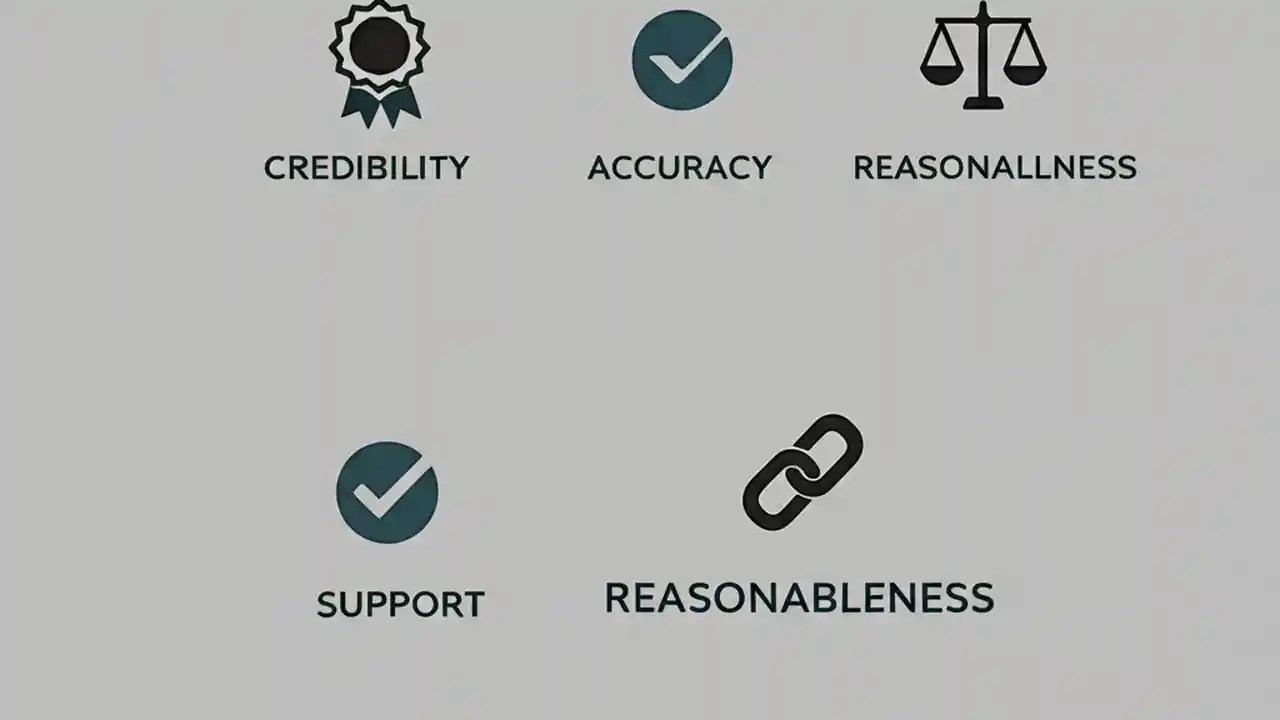 CREDIBILITY

ACCURACY

REASONALLNESS

SUPPORT

REASONABLENESS