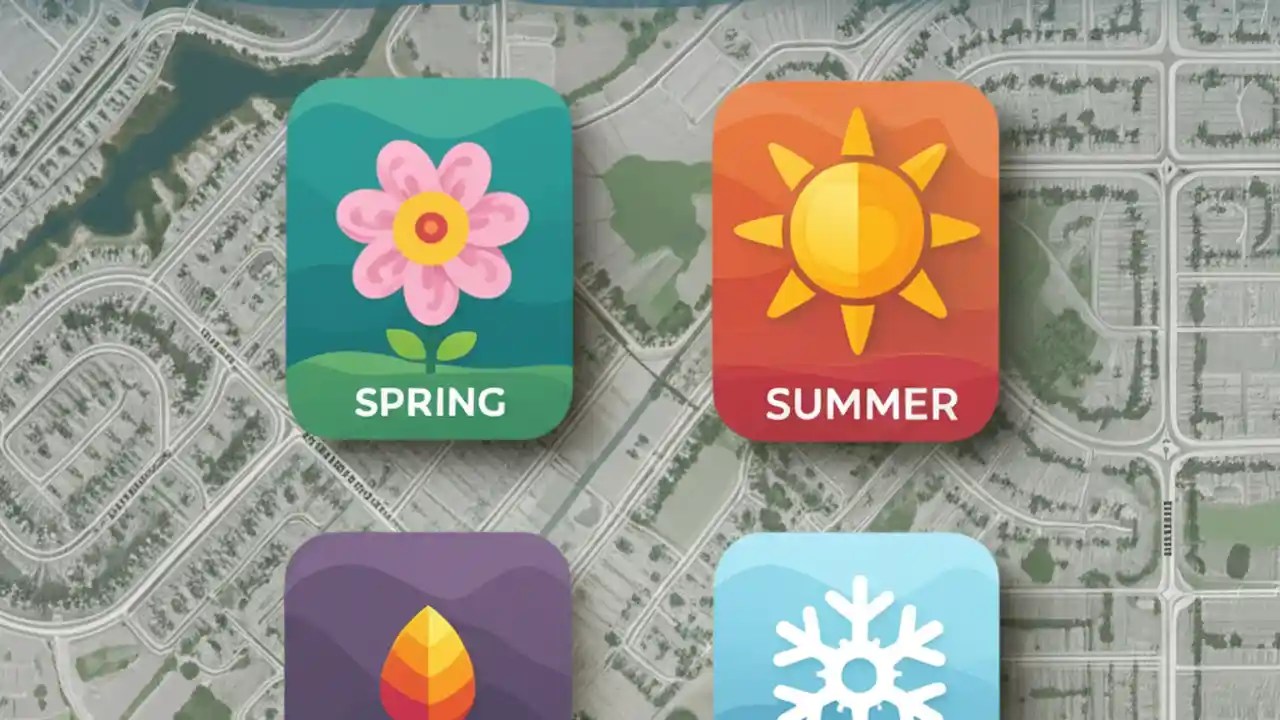 SPRING

SUMMER