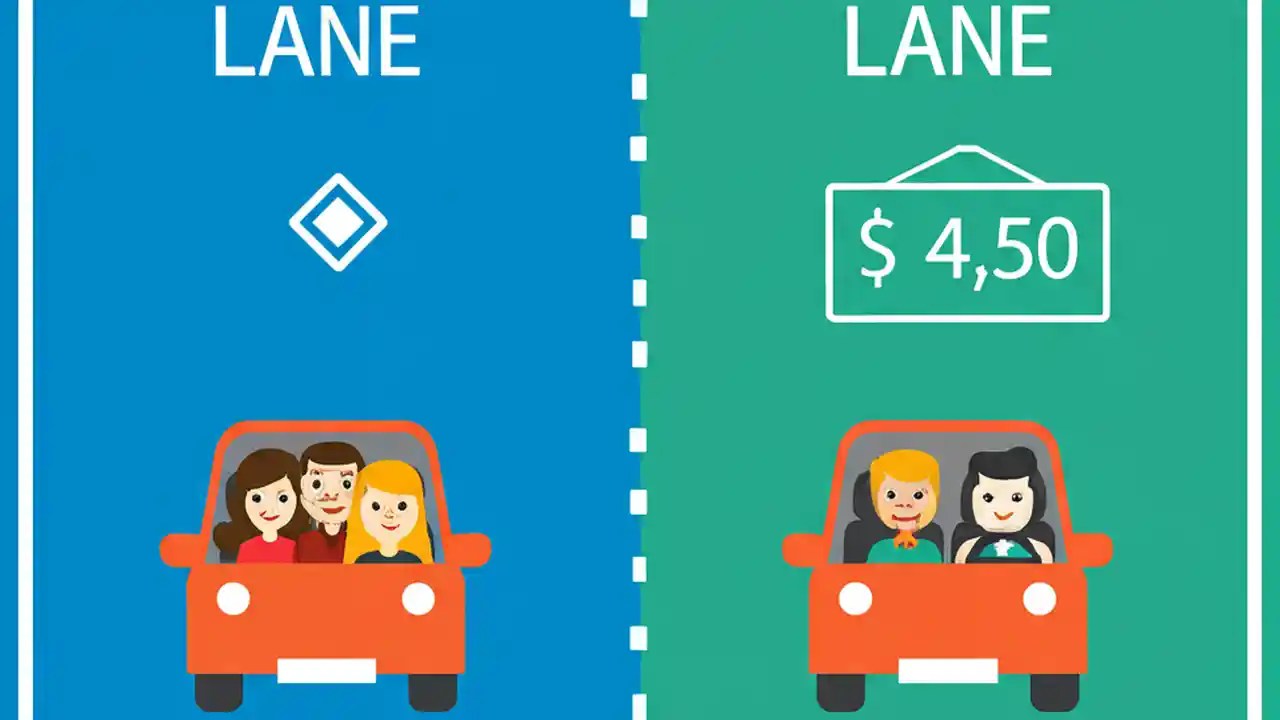 LANE

LANE

$ 4,50