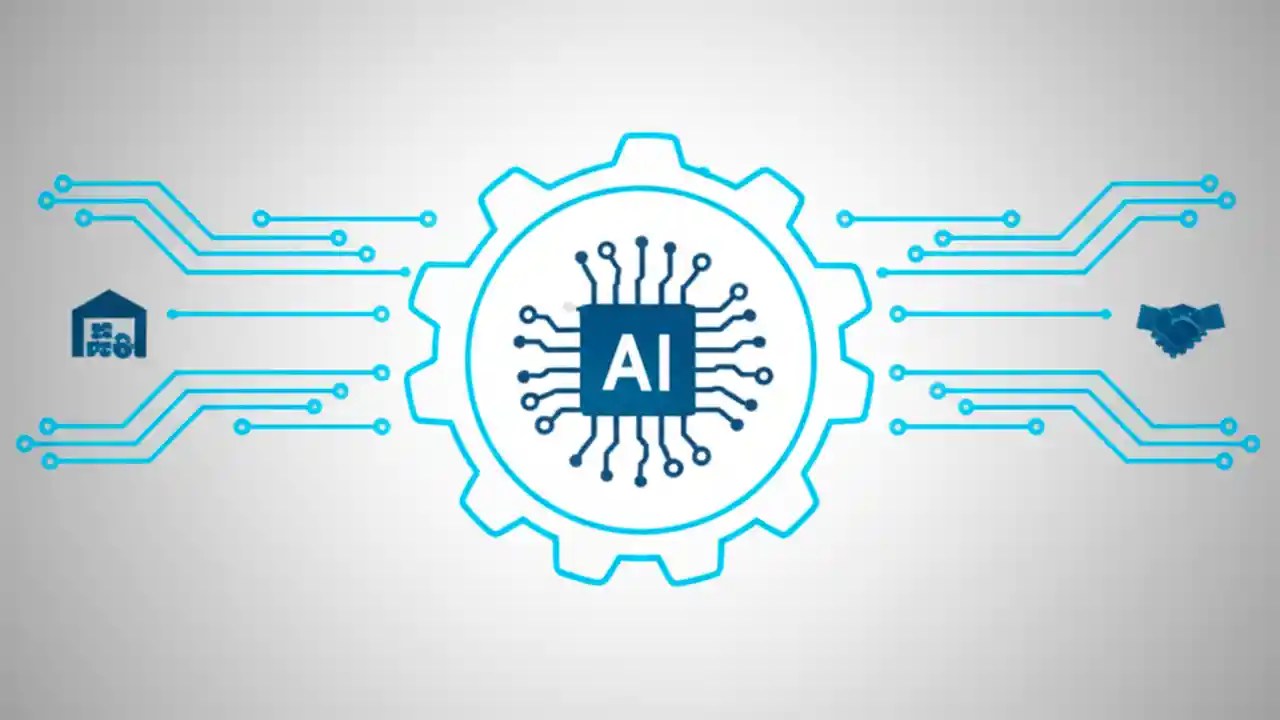 AI