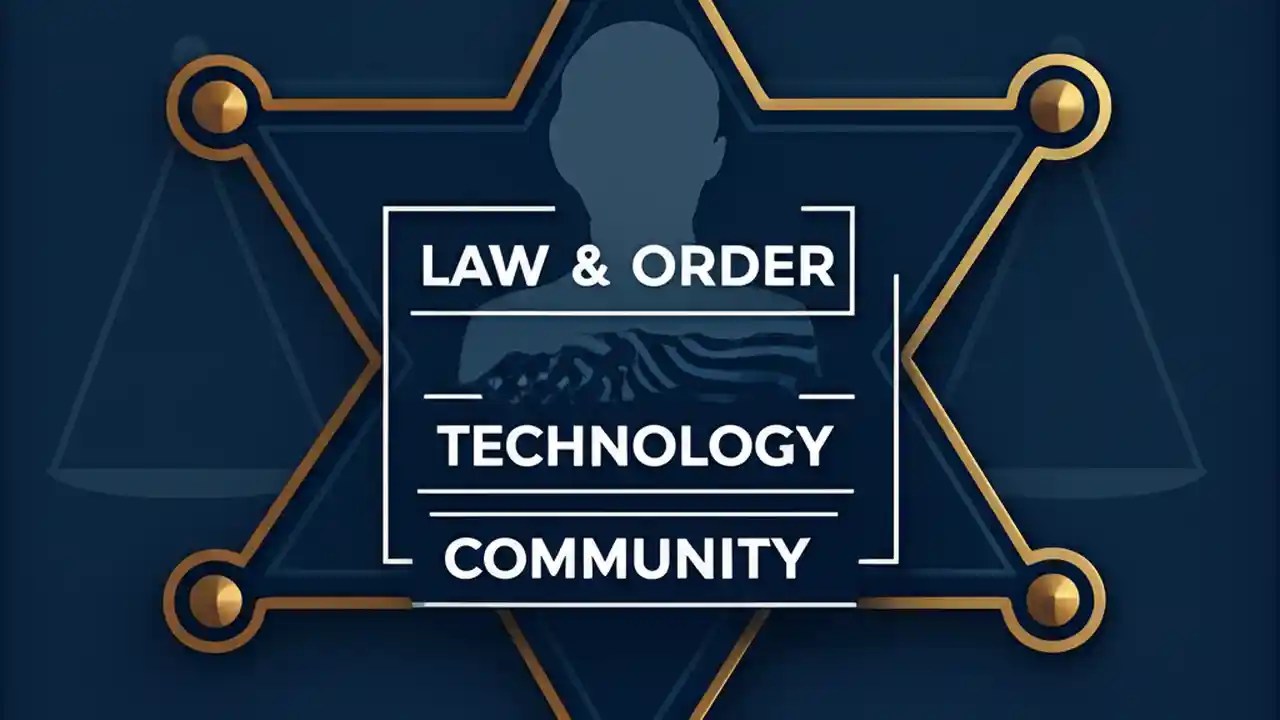 LAW & ORDER

TECHNOLOGY

COMMUNITY