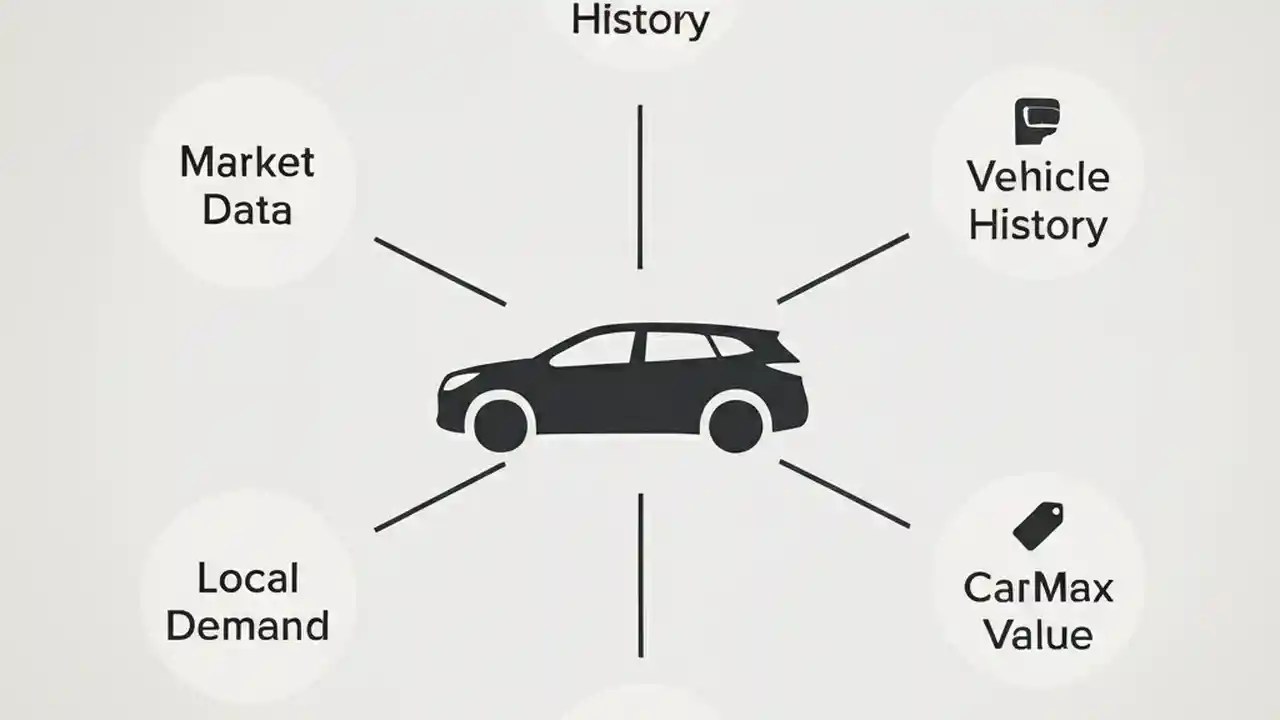 History

Market Data

Vehicle History

Local Demand

CarMax Value