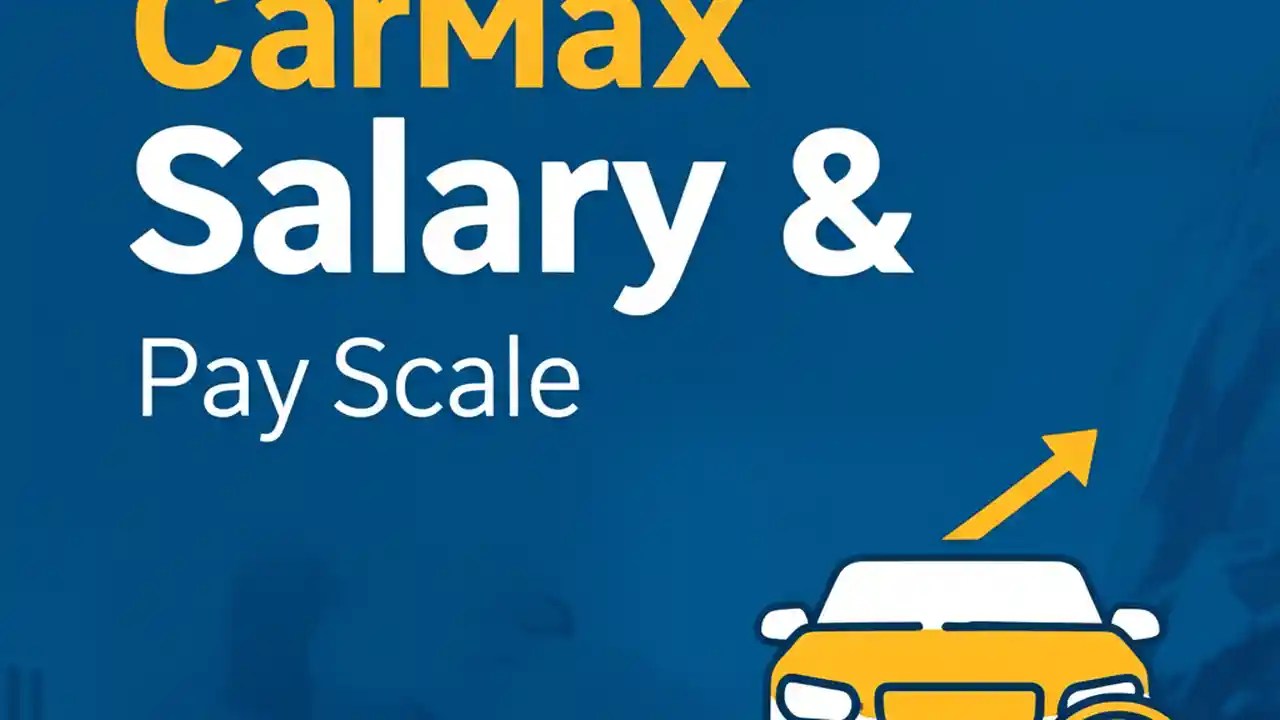 CarMax
Salary &
Pay Scale