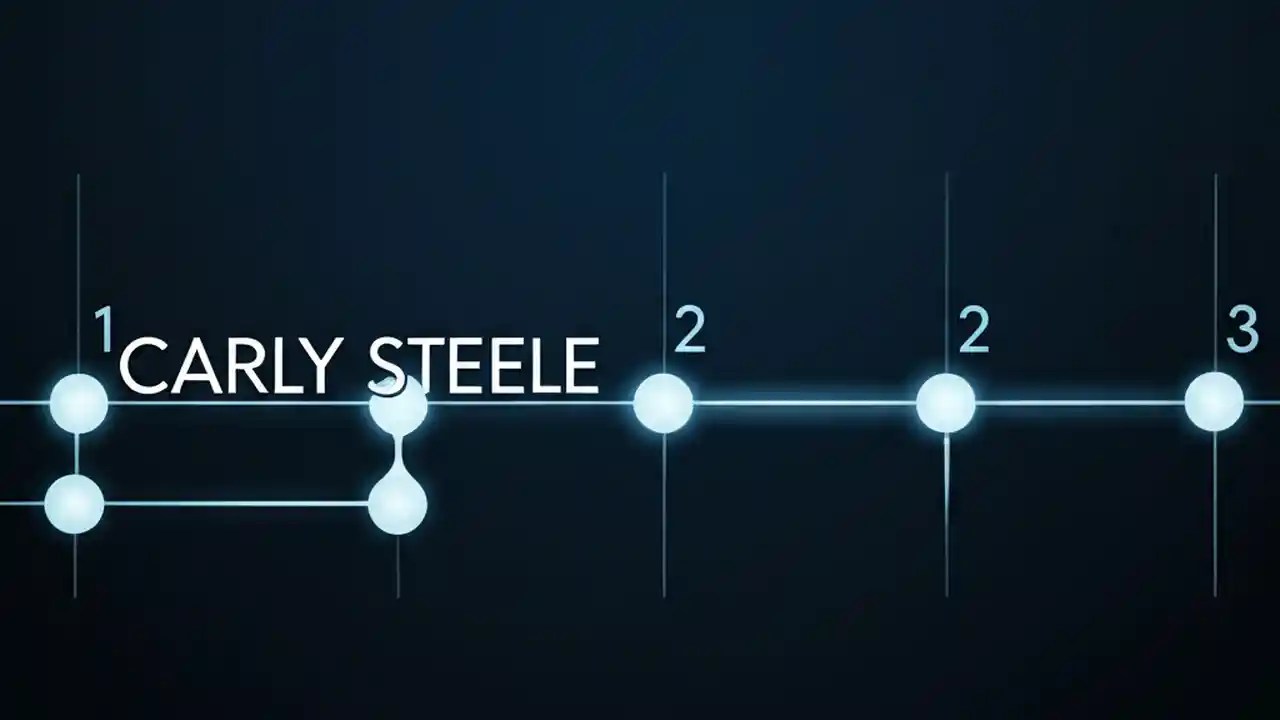 1 CARLY STEELE 2 2 3