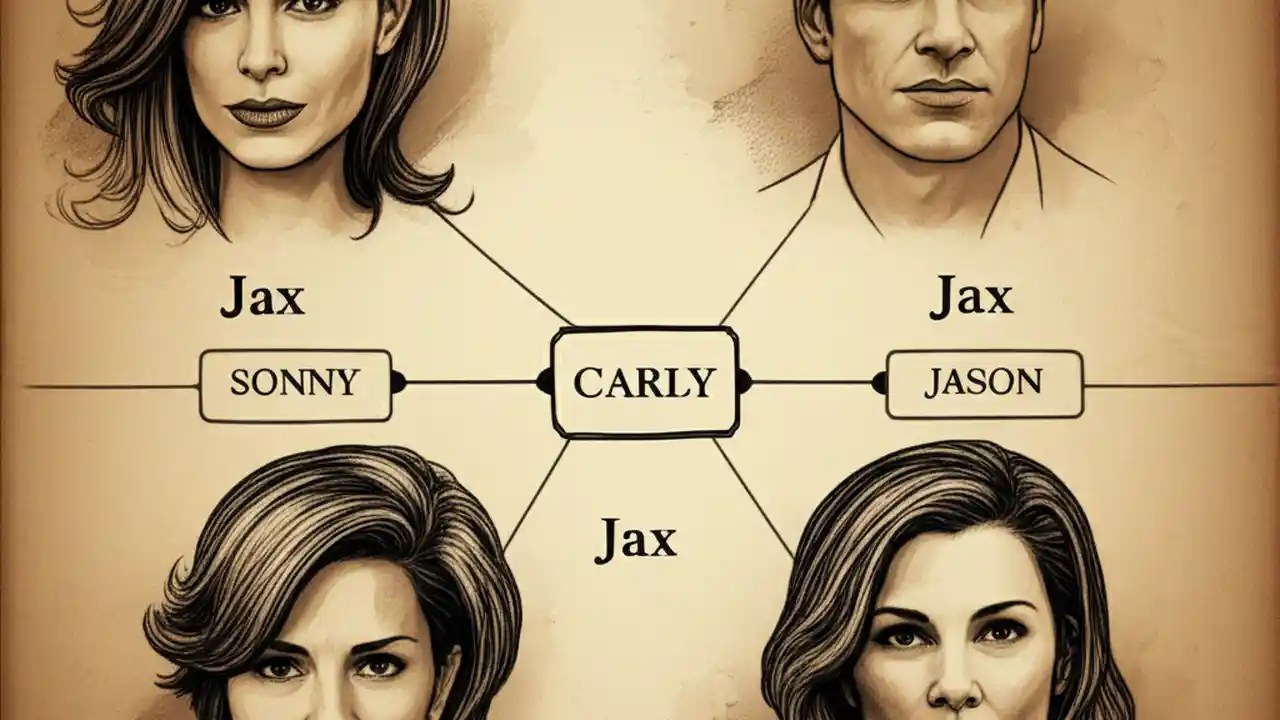 Jax

Jax

SONNY

CARLY

JASON

Jax