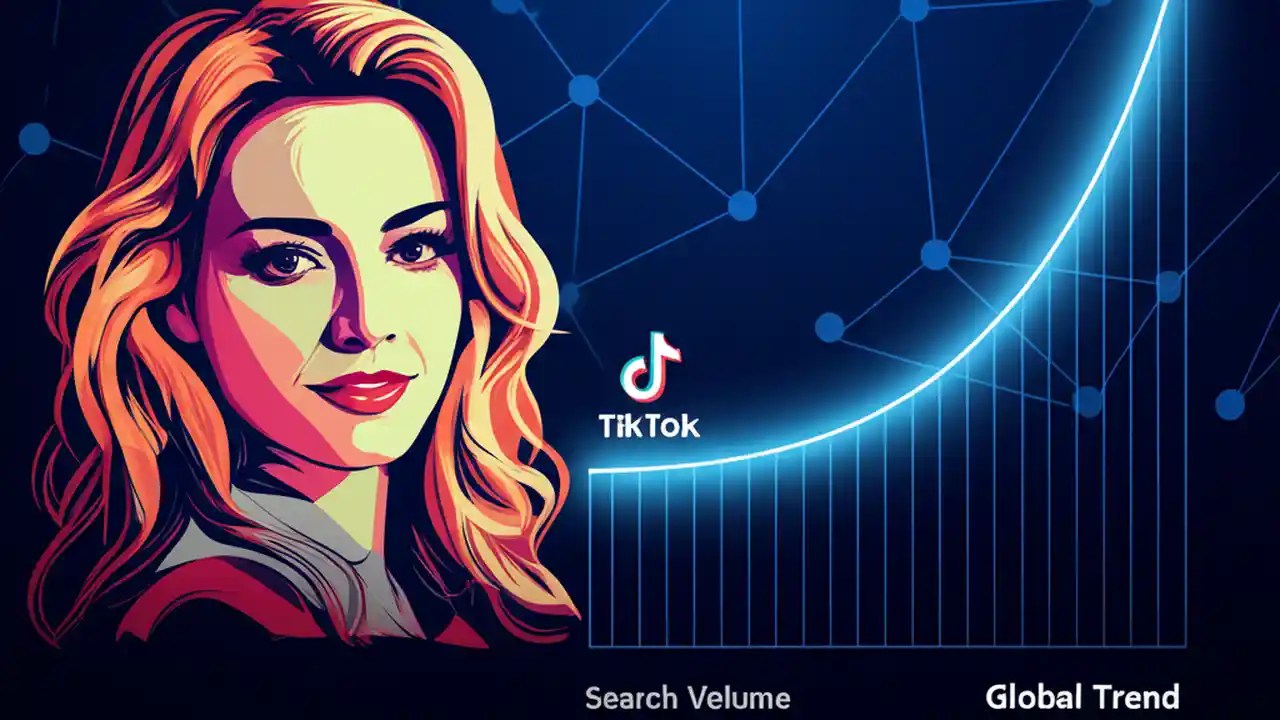 TikTok

Search Velume

Global Trend