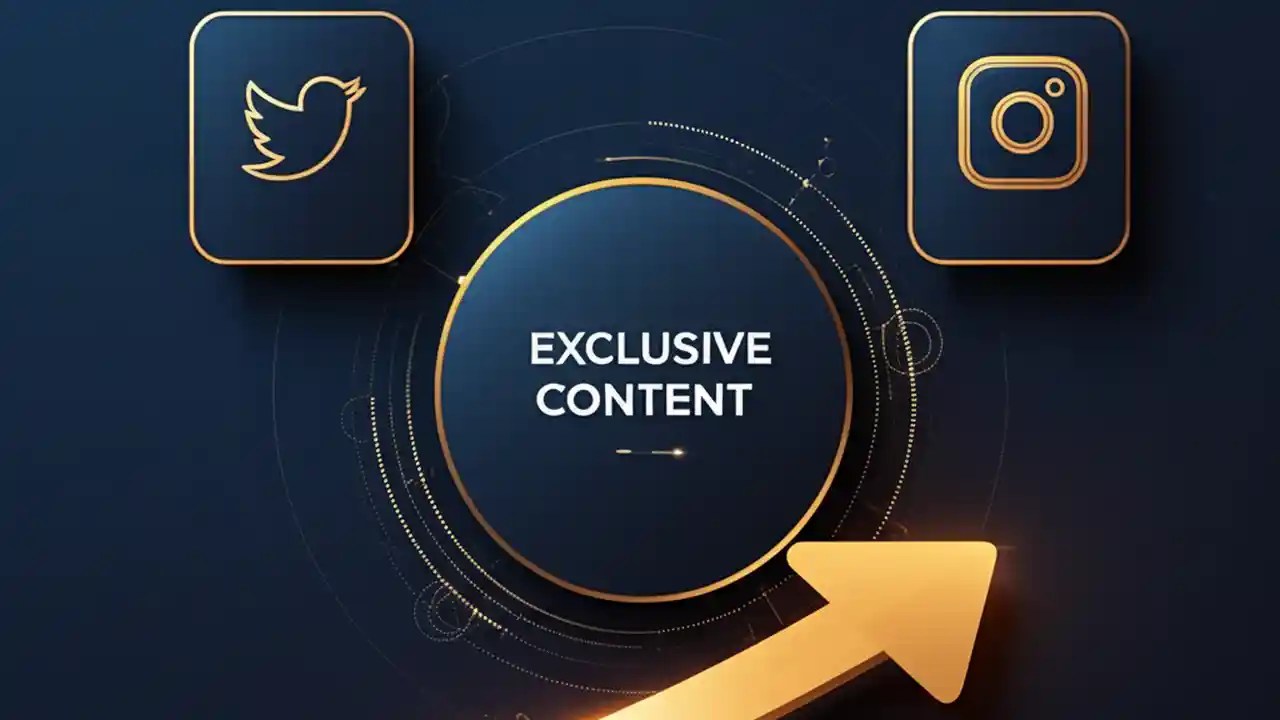 EXCLUSIVE CONTENT