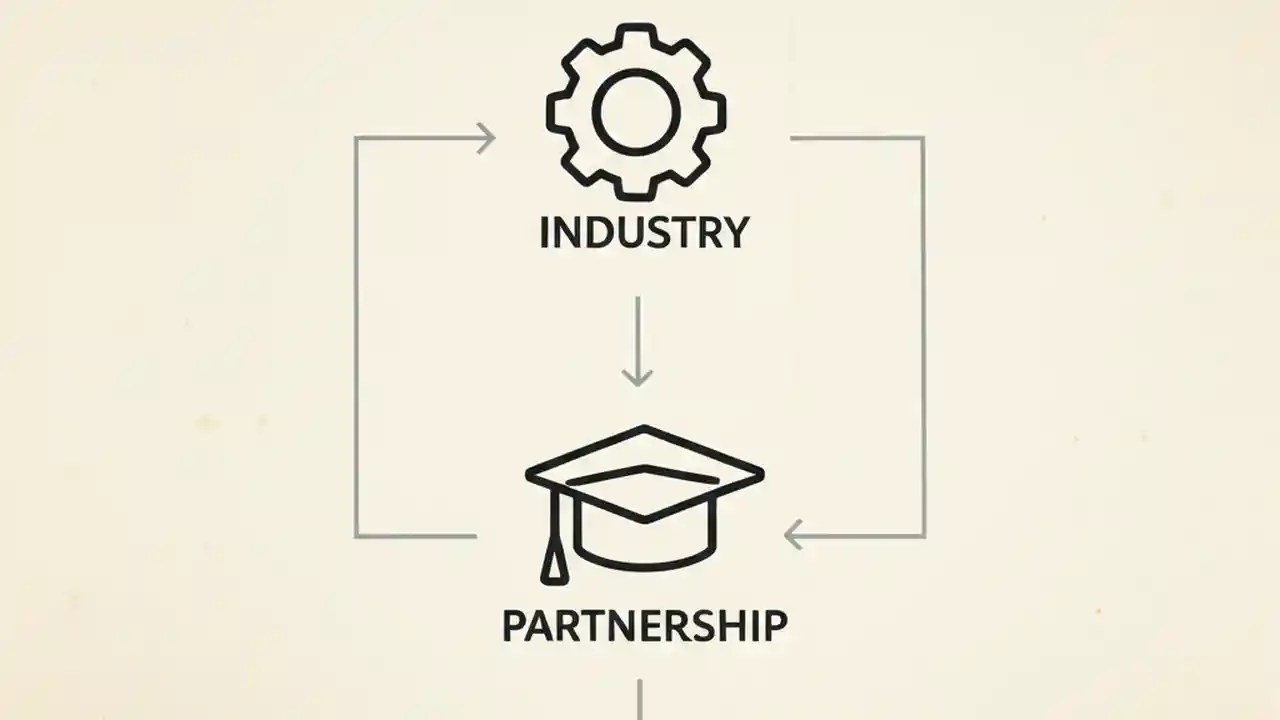 INDUSTRY

PARTNERSHIP