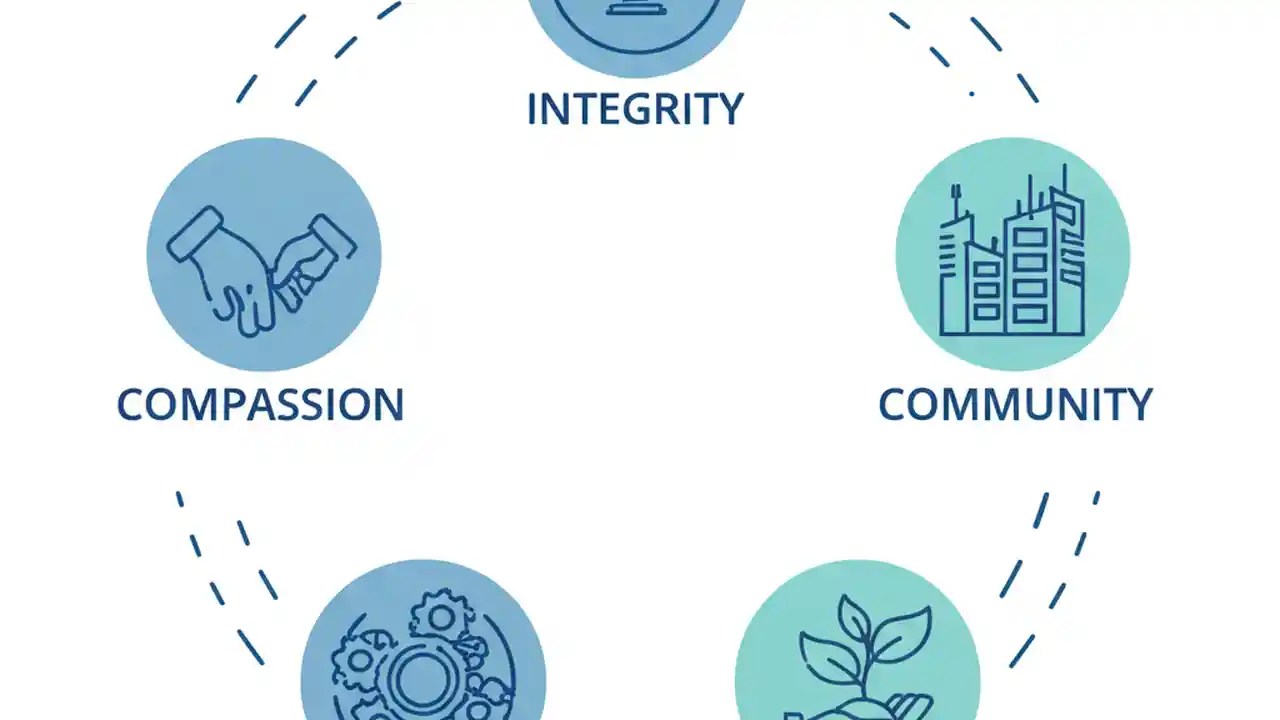 INTEGRITY

COMPASSION

COMMUNITY