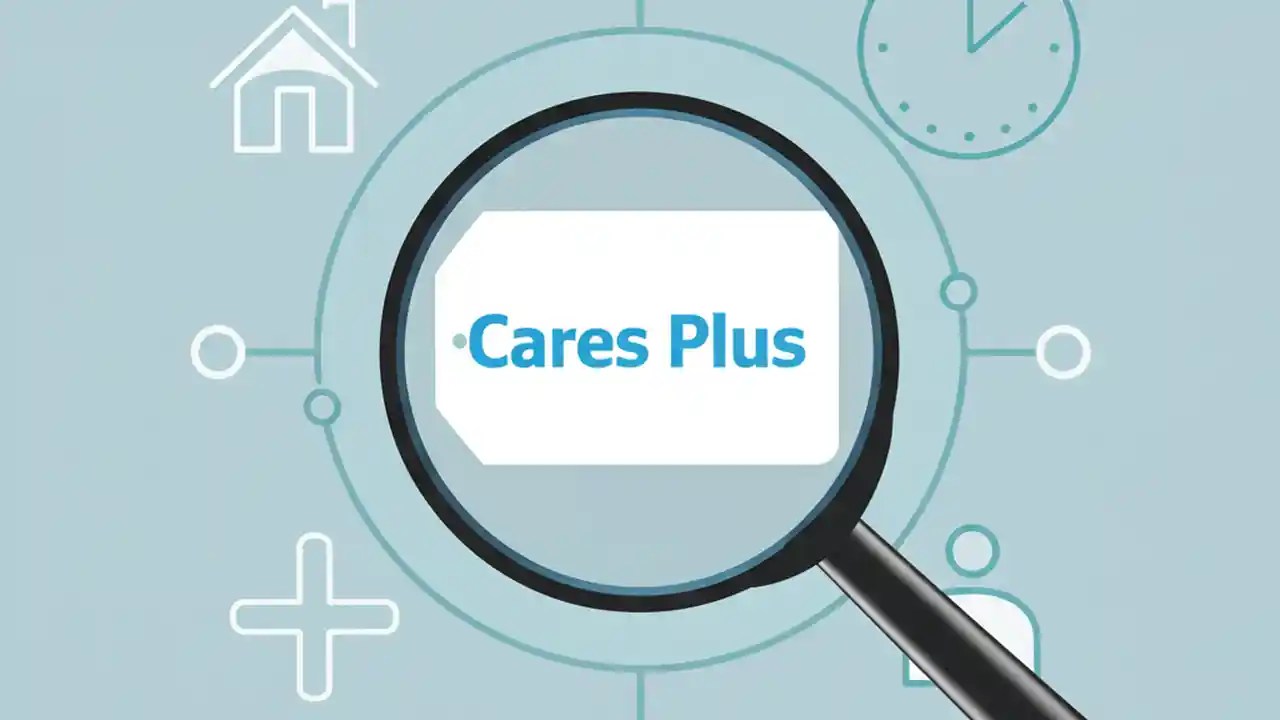 Cares Plus