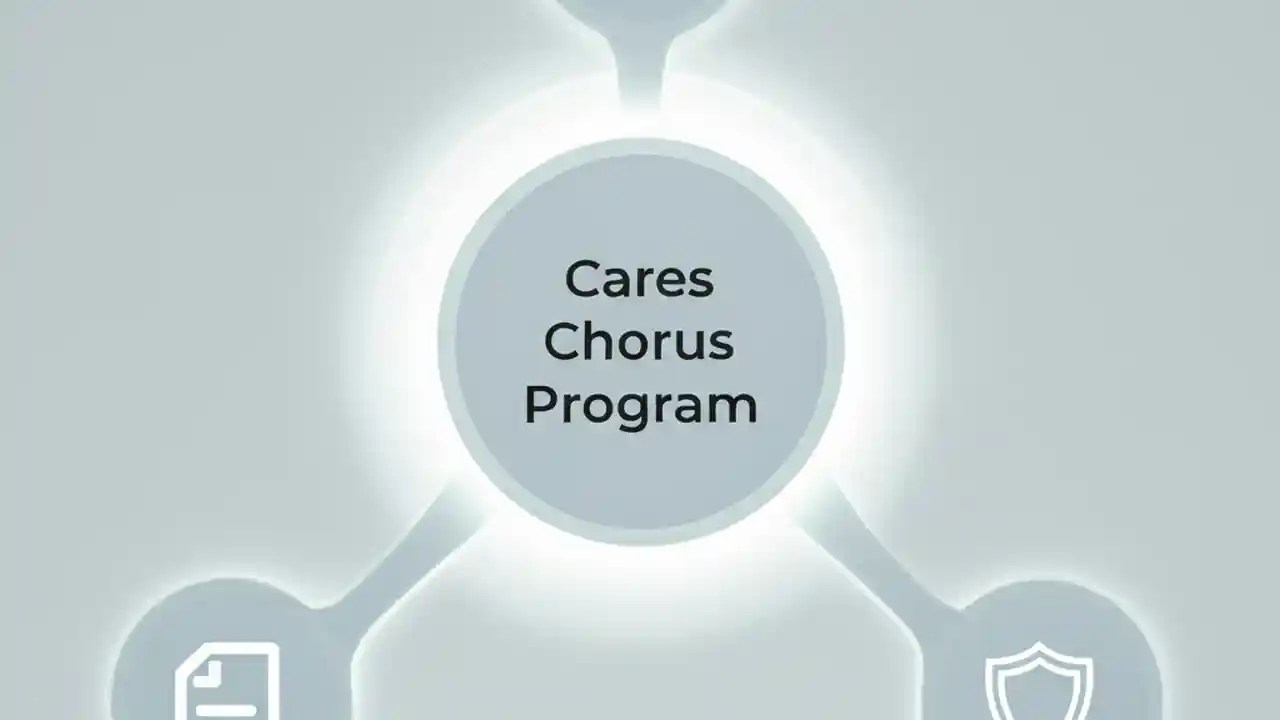 Cares Chorus Program