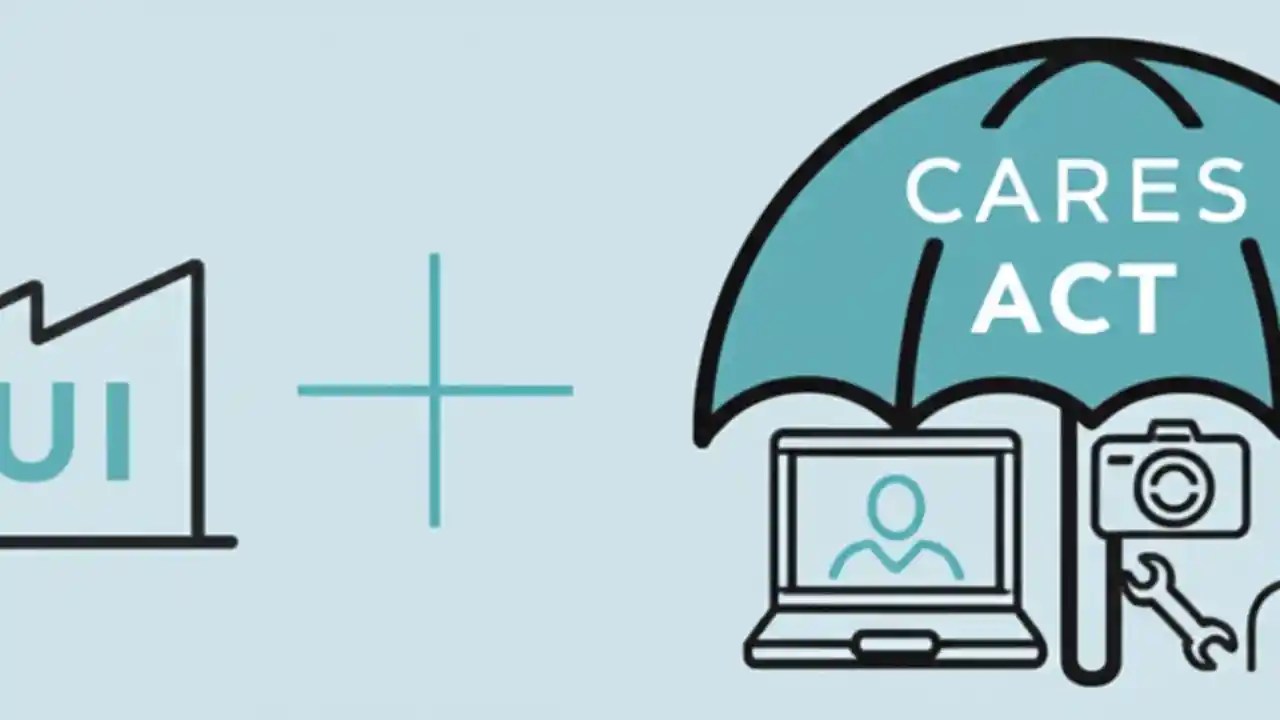 UI

CARES
ACT