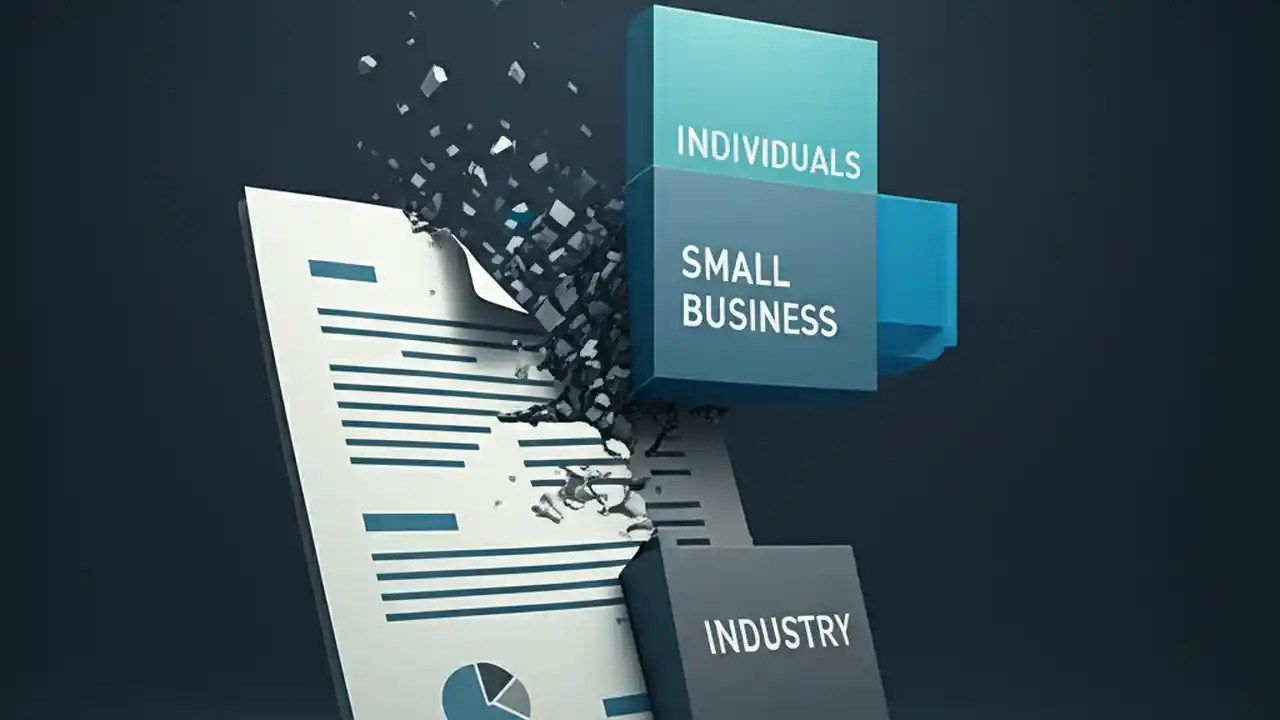 INDIVIDUALS

SMALL BUSINESS

INDUSTRY