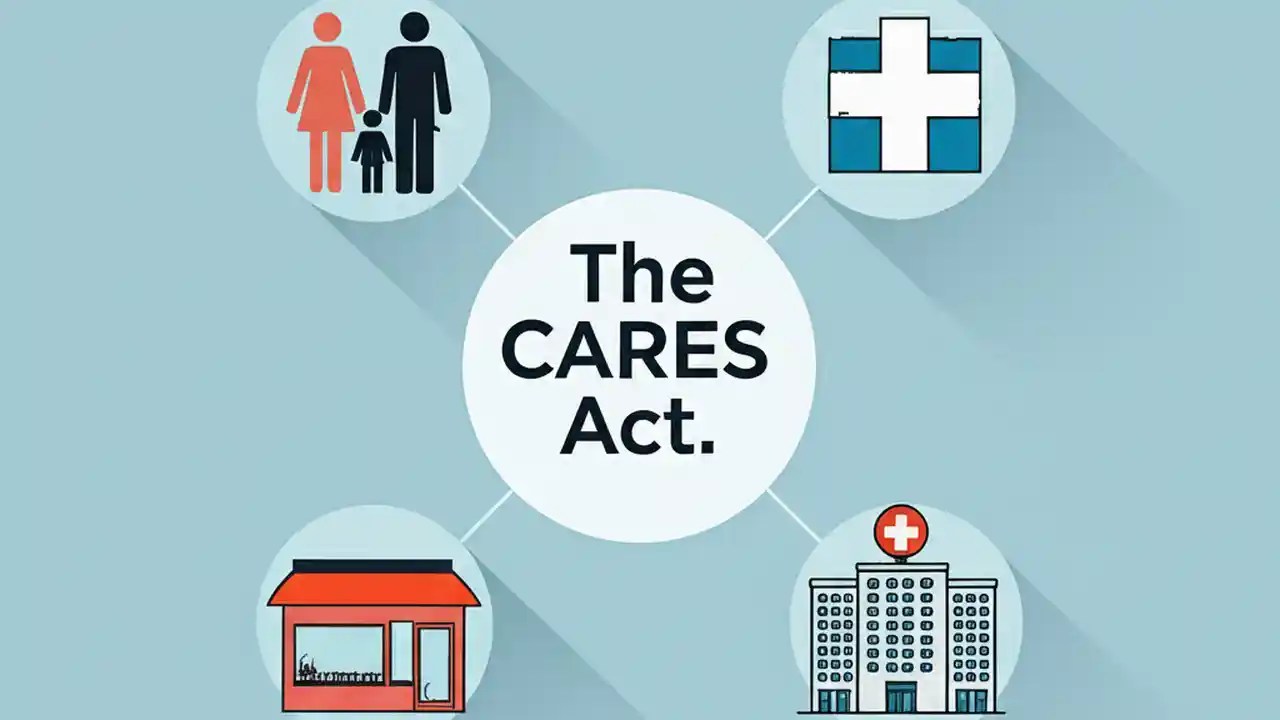 The CARES Act.