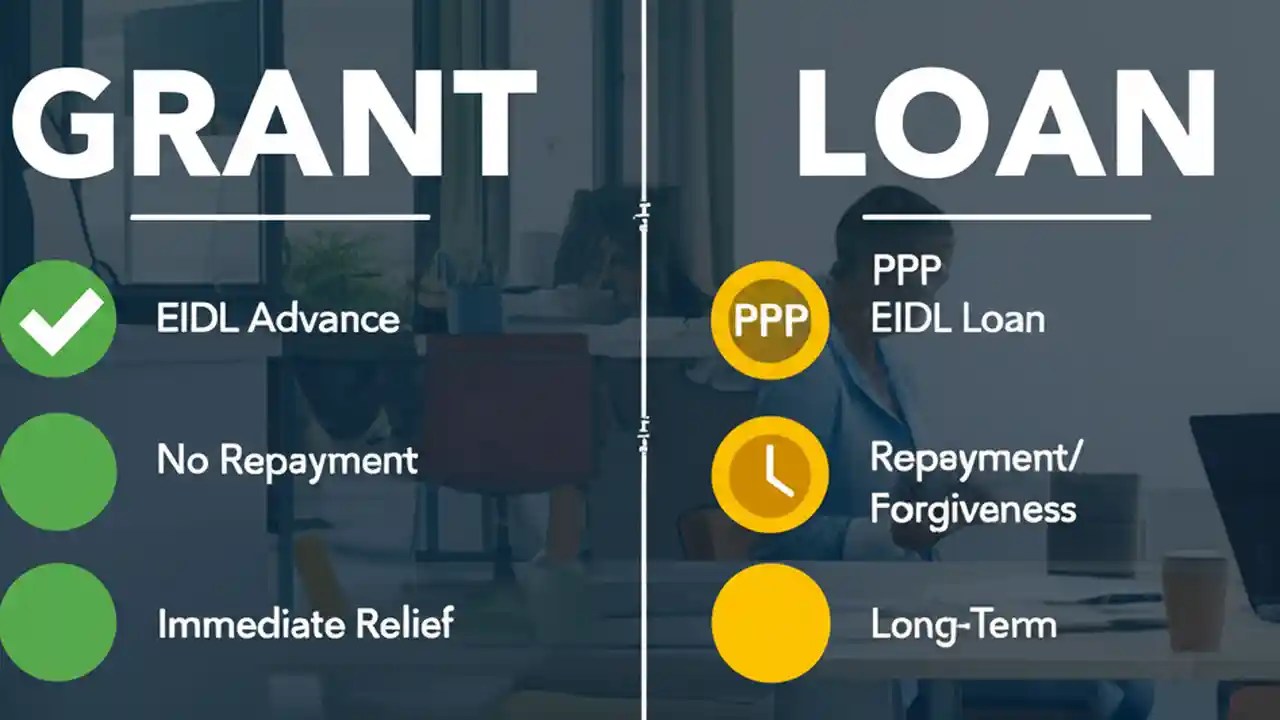 GRANT

EIDL Advance

No Repayment

Immediate Relief

LOAN

PPP

PPP
EIDL Loan

Repayment/
Forgiveness

Long-Term