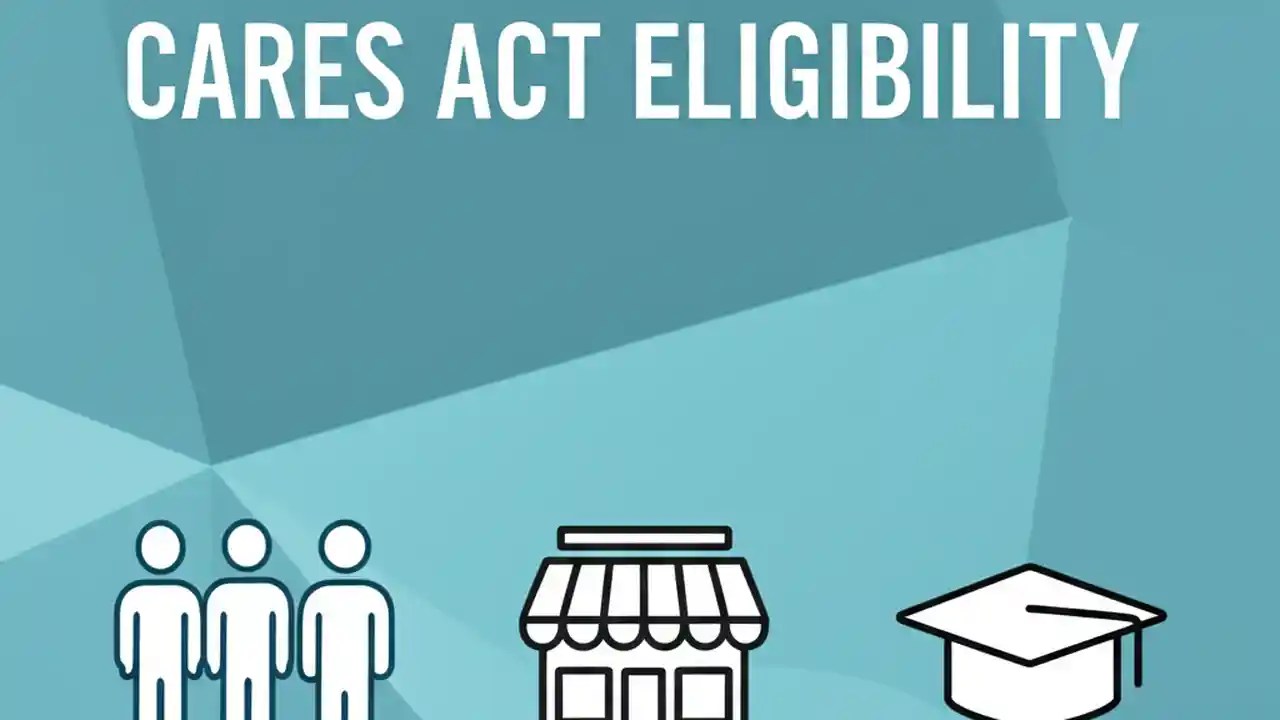 CARES ACT ELIGIBILITY